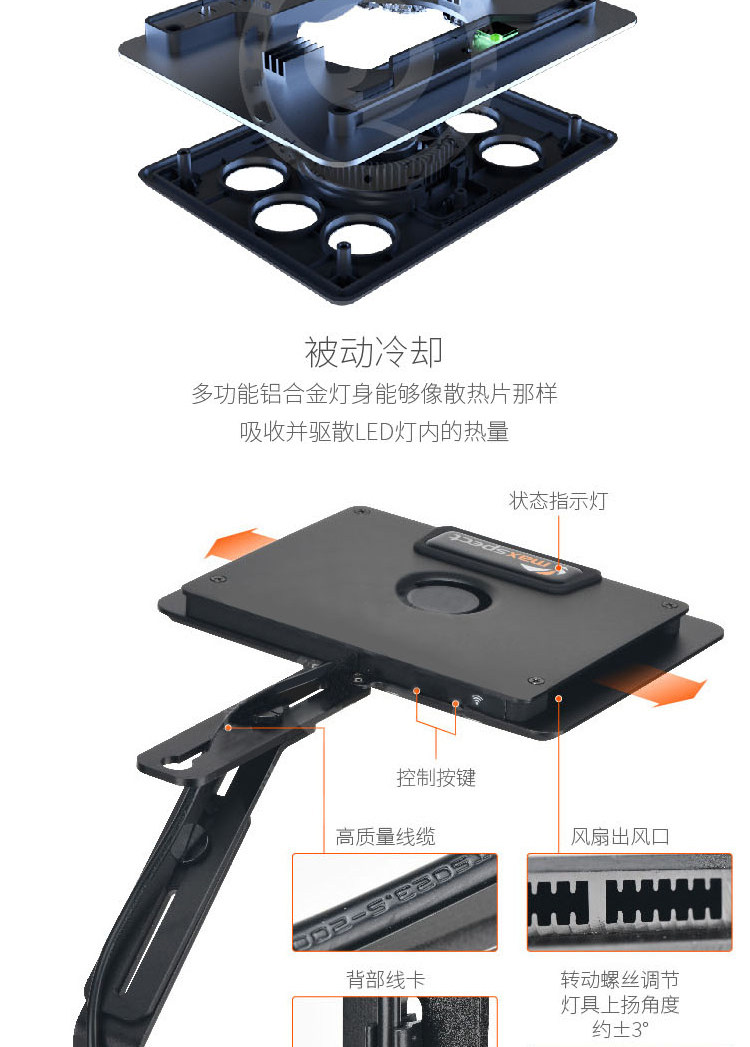 被动冷却
多功能铝合金灯身能够像散热片那样
吸收并驱散LED灯内的热量

状态指示灯

maxspect

控制按键

高质量线缆

风扇出风口

背部线卡

转动螺丝调节
灯具上扬角度
约±3°