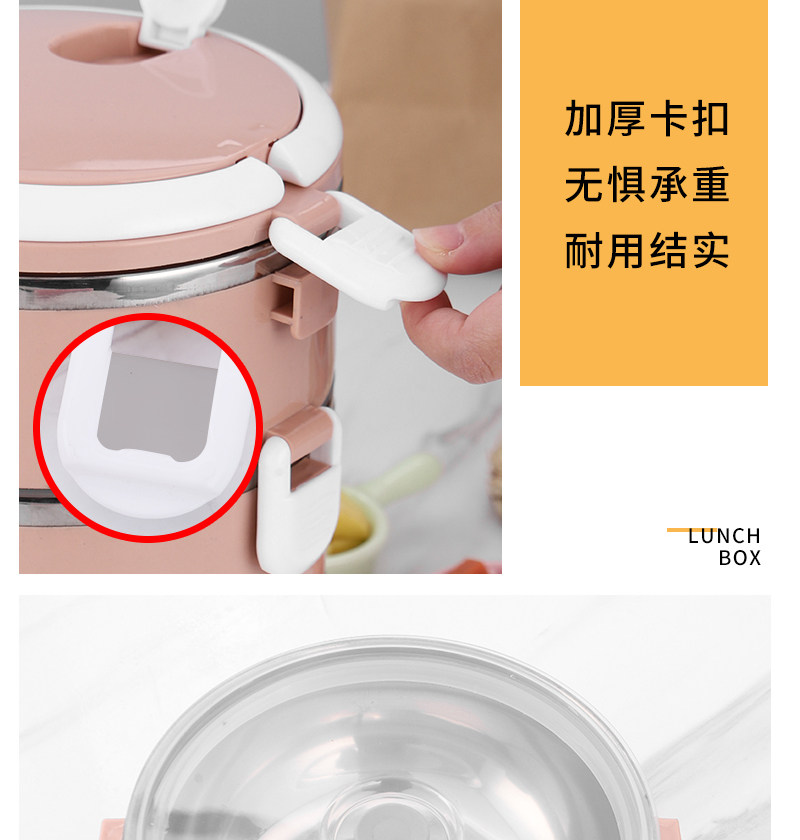 加厚卡扣
无惧承重
耐用结实

LUNCH
BOX