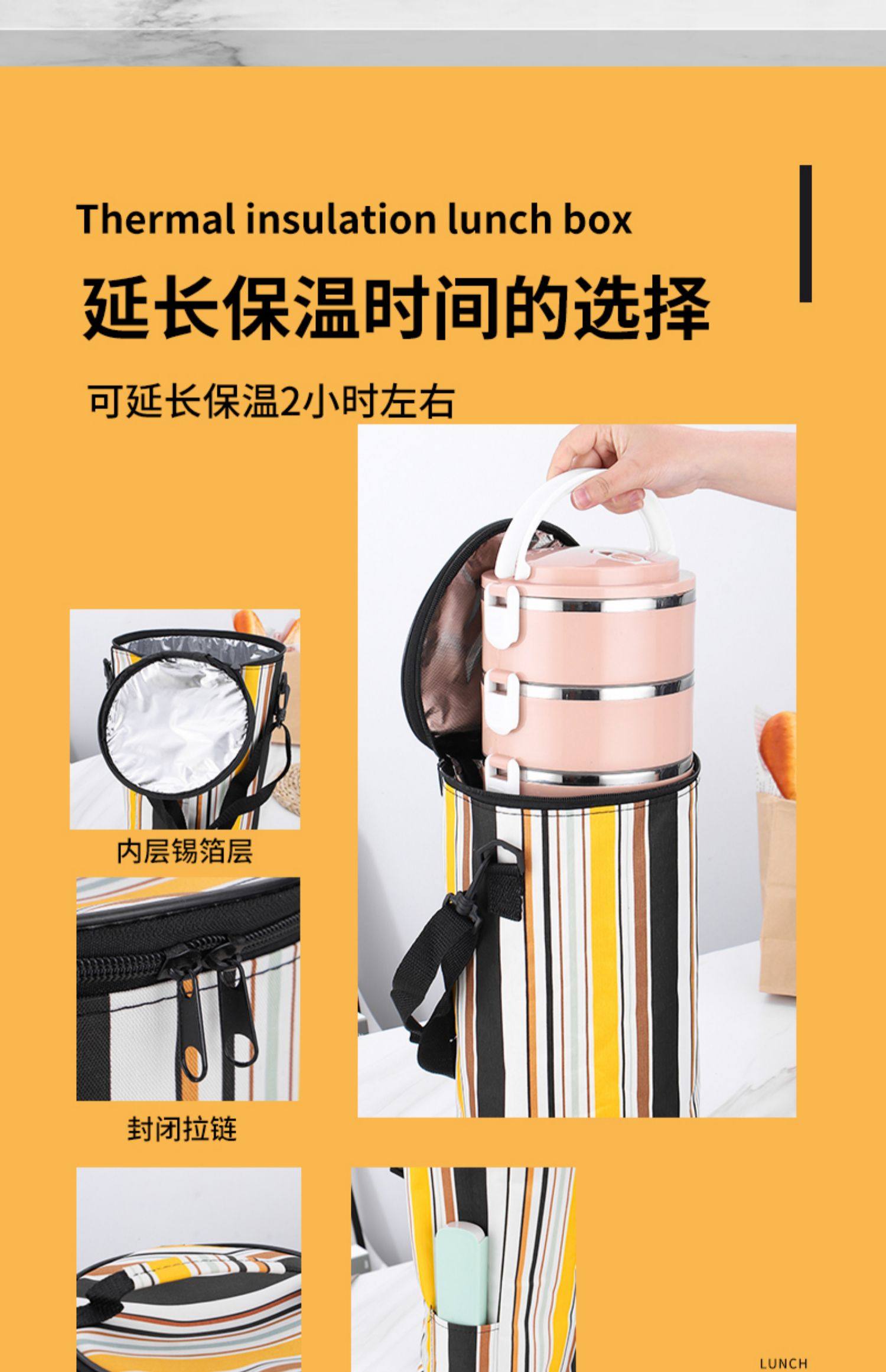 Thermal insulation lunch box

延长保温时间的选择

可延长保温2小时左右

内层锡箔层

封闭拉链

LUNCH