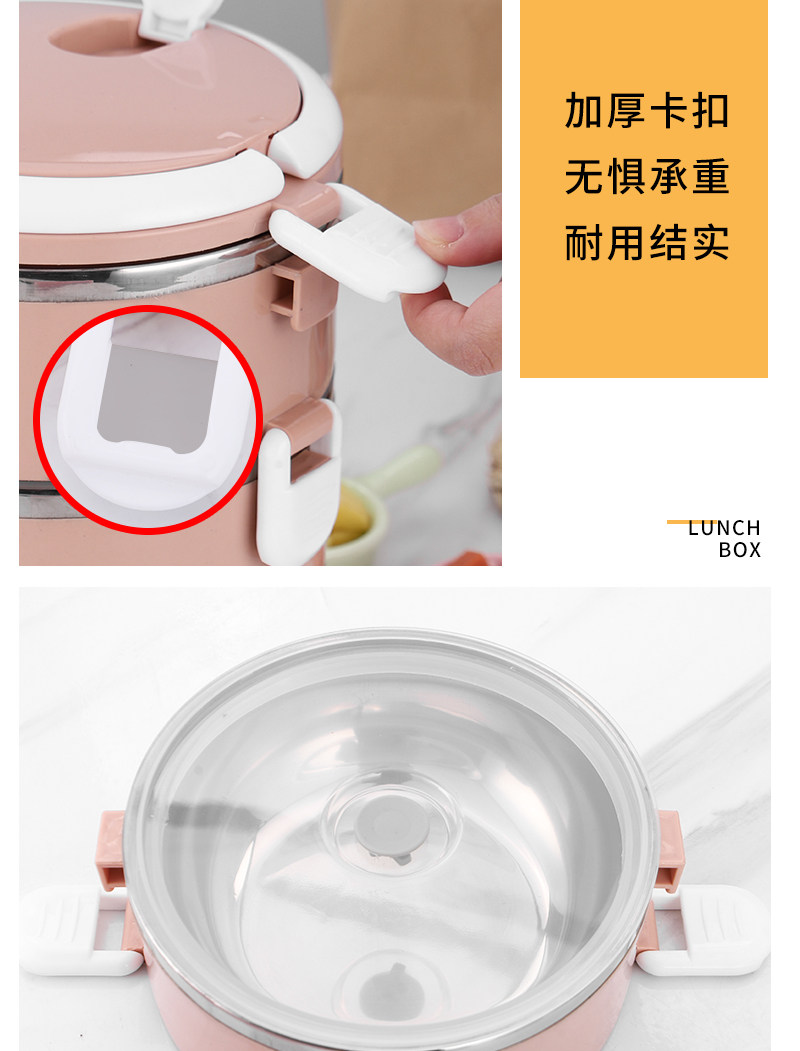 加厚卡扣
无惧承重
耐用结实

LUNCH
BOX