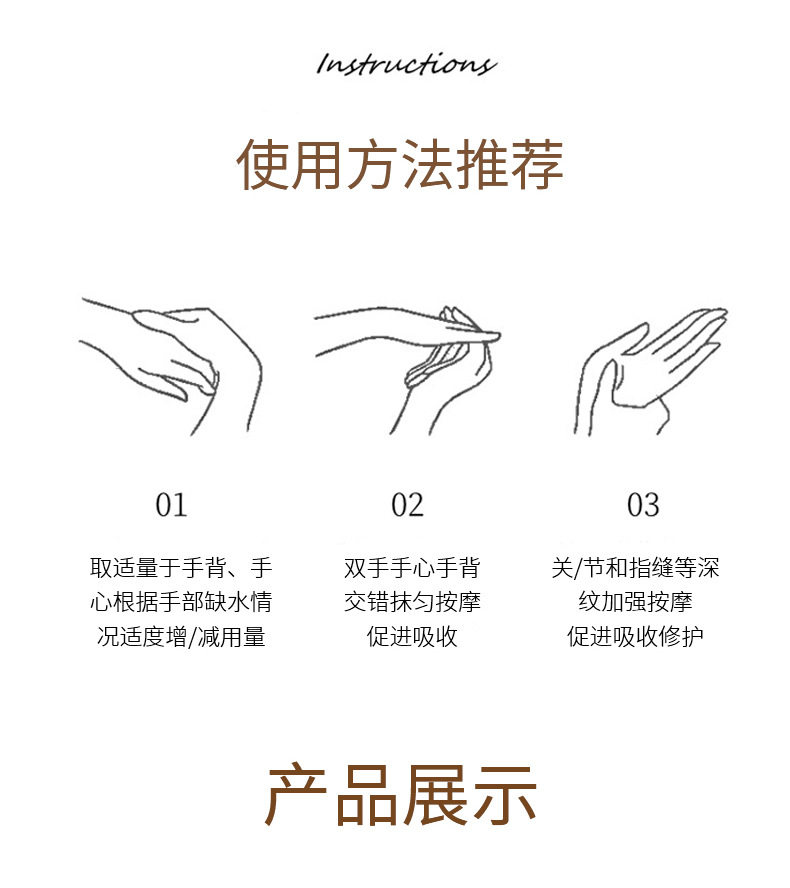 Instructions

使用方法推荐

01

取适量于手背、手心根据手部缺水情况适度增/减用量

02

双手手心手背交错抹匀按摩促进吸收

03

关/节和指缝等深纹加强按摩促进吸收修护

产品展示