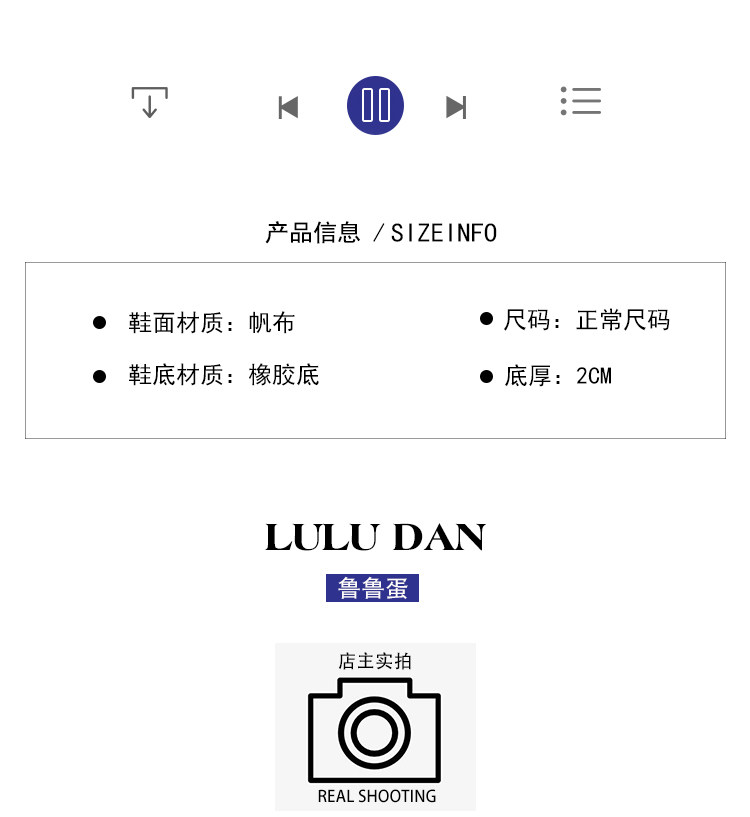 产品信息 /SIZEINFO

• 鞋面材质：帆布

• 鞋底材质：橡胶底

• 尺码：正常尺码

• 底厚：2CM

LULU DAN

鲁鲁蛋

店主实拍

REAL SHOOTING