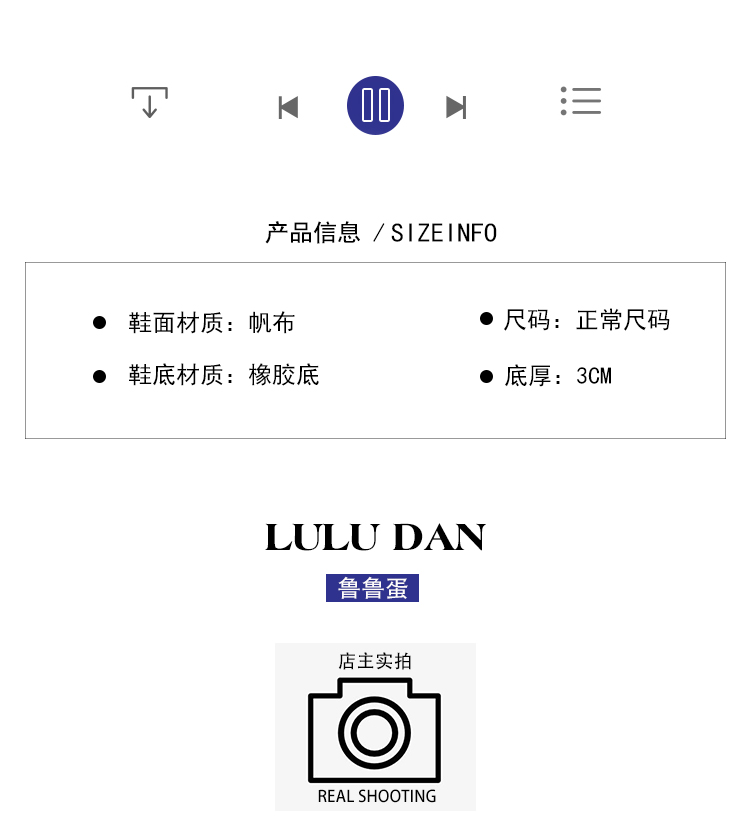 产品信息 /SIZEINFO

• 鞋面材质：帆布

• 鞋底材质：橡胶底

• 尺码：正常尺码

• 底厚：3CM

LULU DAN

鲁鲁蛋

店主实拍

REAL SHOOTING