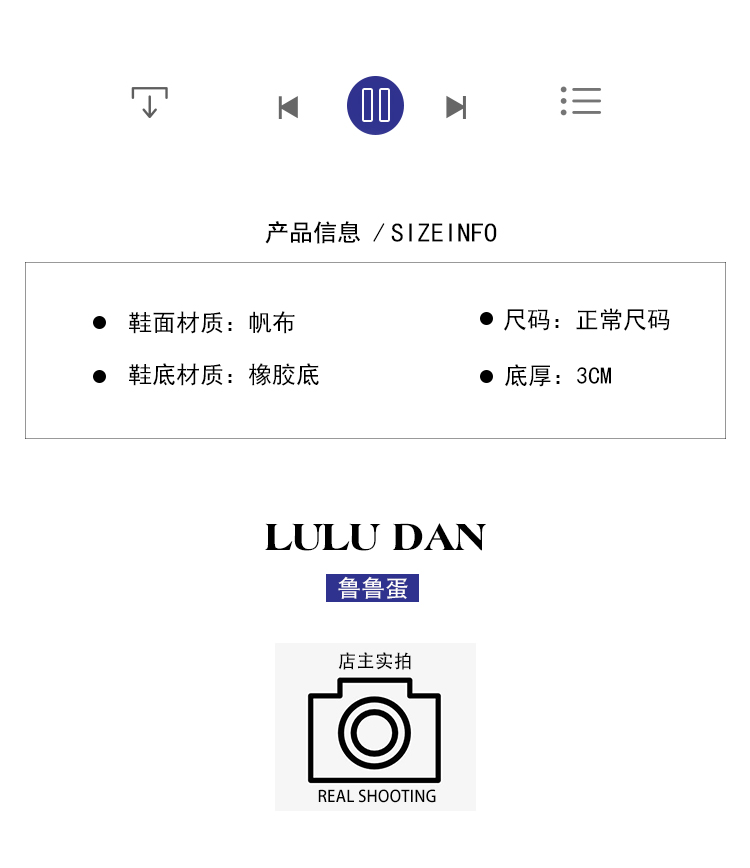 产品信息 /SIZEINFO

• 鞋面材质：帆布

• 鞋底材质：橡胶底

• 尺码：正常尺码

• 底厚：3CM

LULU DAN

鲁鲁蛋

店主实拍

REAL SHOOTING