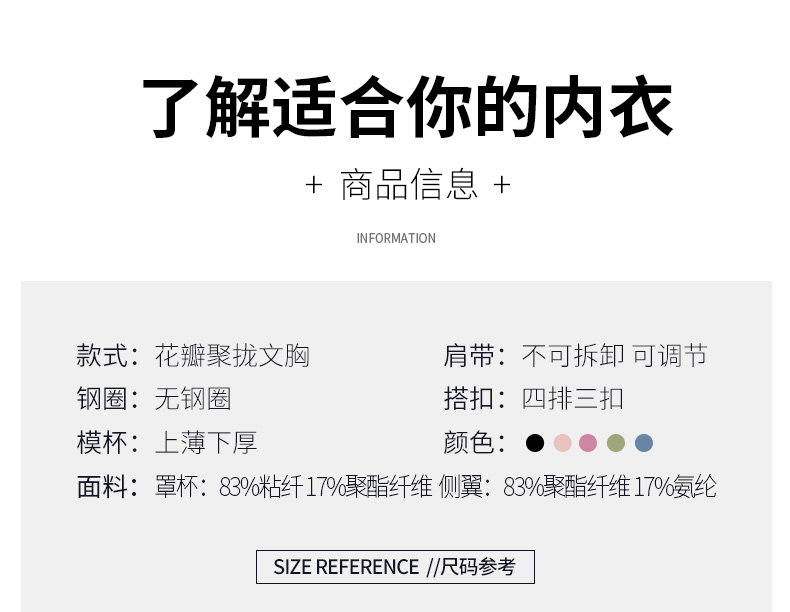 了解适合你的内衣

+ 商品信息 +

INFORMATION

款式：花瓣聚拢文胸

肩带：不可拆卸 可调节

钢圈：无钢圈

搭扣：四排三扣

模杯：上薄下厚

颜色：

面料：罩杯：83%粘纤 17%聚酯纤维 侧翼：83%聚酯纤维 17%氨纶

SIZE REFERENCE //尺码参考