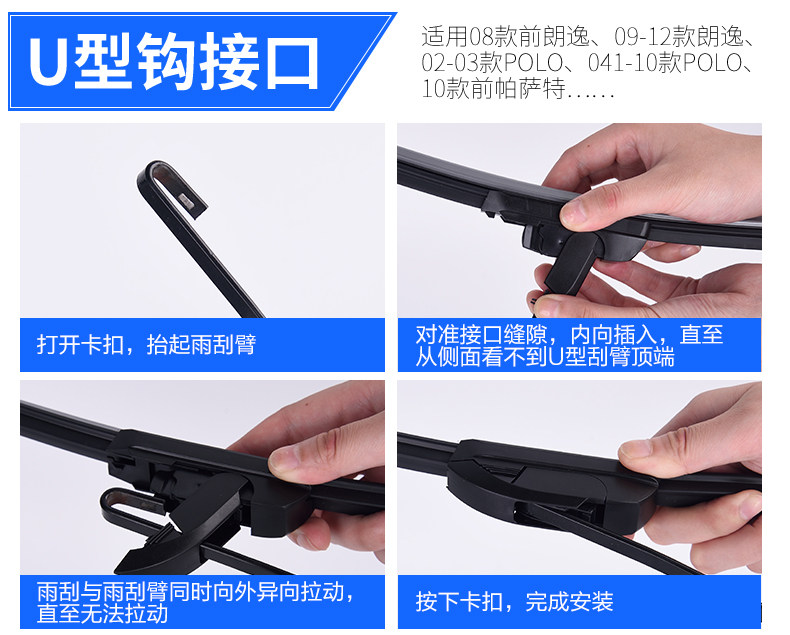 U型钩接口

适用08款前朗逸、09-12款朗逸、02-03款POLO、041-10款POLO、10款前帕萨特......

打开卡扣，抬起雨刮臂

对准接口缝隙，内向插入，直至从侧面看不到U型刮臂顶端

雨刮与雨刮臂同时向外异向拉动，直至无法拉动

按下卡扣，完成安装