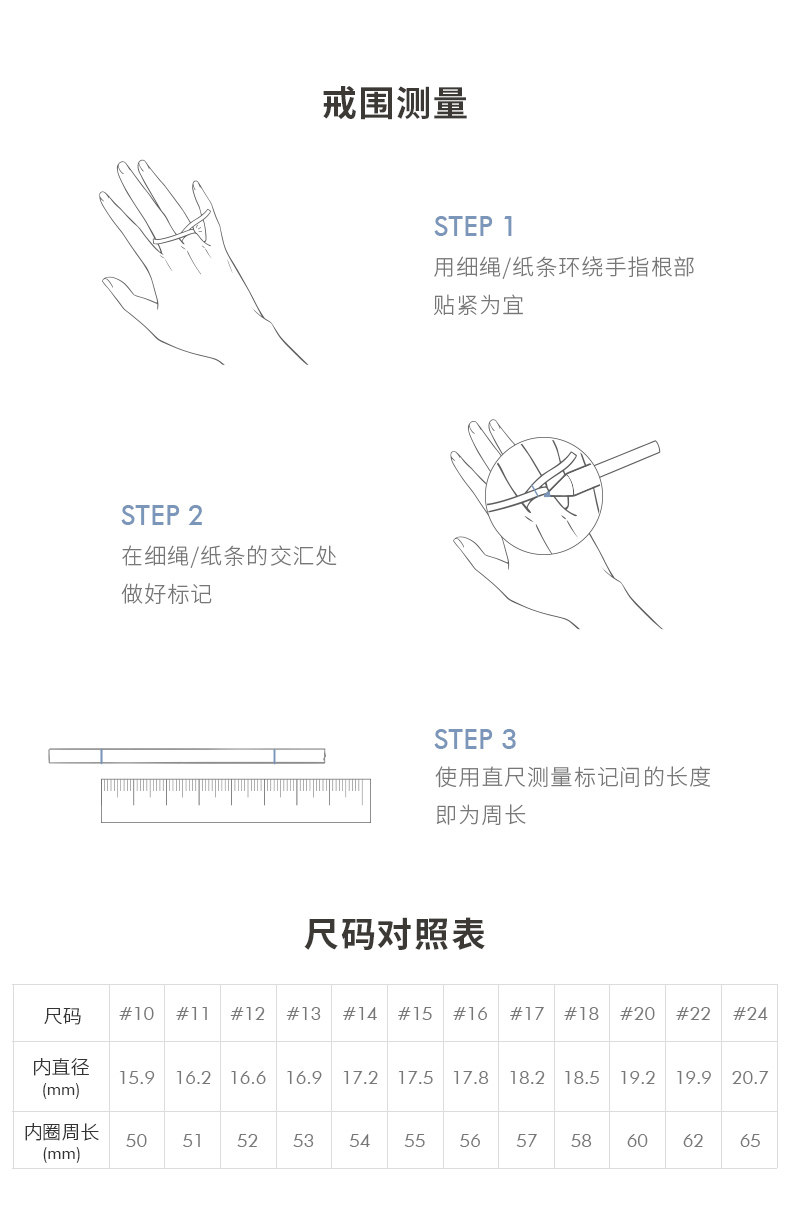 戒围测量

STEP 1
用细绳/纸条环绕手指根部
贴紧为宜

STEP 2
在细绳/纸条的交汇处
做好标记

STEP 3
使用直尺测量标记间的长度
即为周长

尺码对照表

| 尺码 | #10 | #11 | #12 | #13 | #14 | #15 | #16 | #17 | #18 | #20 | #22 | #24 |
|---|---|---|---|---|---|---|---|---|---|---|---|---|
| 内直径 (mm) | 15.9 | 16.2 | 16.6 | 16.9 | 17.2 | 17.5 | 17.8 | 18.2 | 18.5 | 19.2 | 19.9 | 20.7 |
| 内圈周长 (mm) | 50 | 51 | 52 | 53 | 54 | 55 | 56 | 57 | 58 | 60 | 62 | 65 |