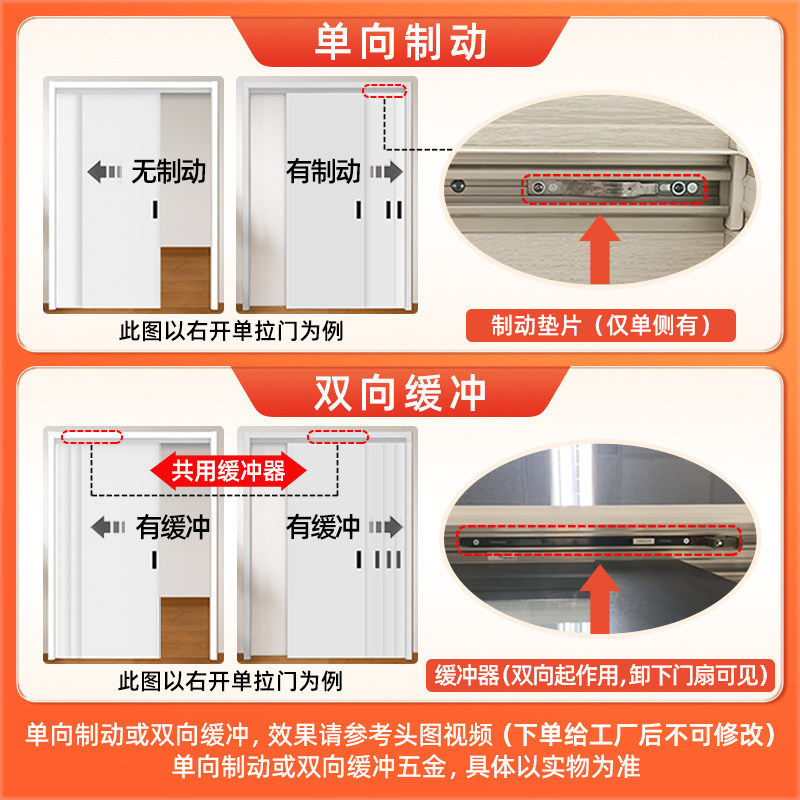 单向制动

无制动

有制动

此图以右开单拉门为例

制动垫片（仅单侧有）

双向缓冲

共用缓冲器

有缓冲

有缓冲

此图以右开单拉门为例

缓冲器(双向起作用,卸下门扇可见)

单向制动或双向缓冲，效果请参考头图视频（下单给工厂后不可修改）
单向制动或双向缓冲五金，具体以实物为准