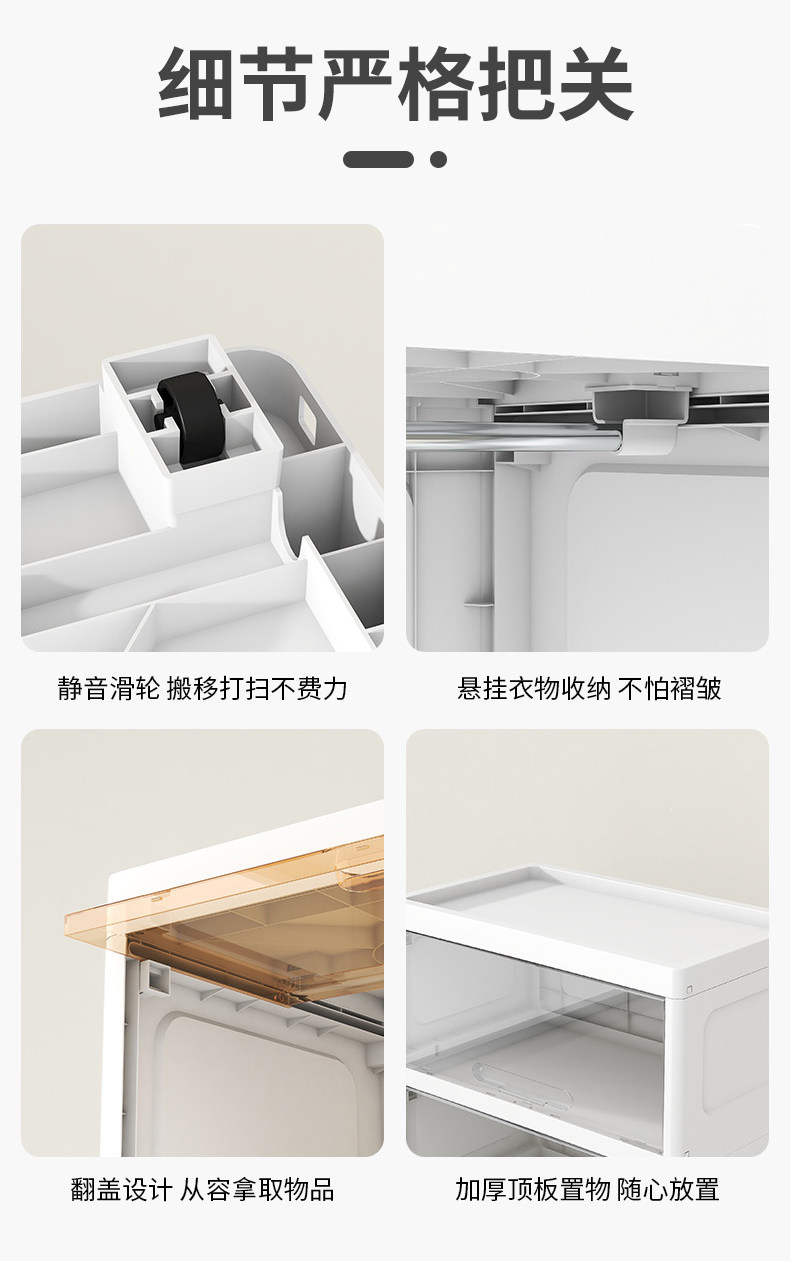 细节严格把关

静音滑轮 搬移打扫不费力

悬挂衣物收纳 不怕褶皱

翻盖设计 从容拿取物品

加厚顶板置物 随心放置