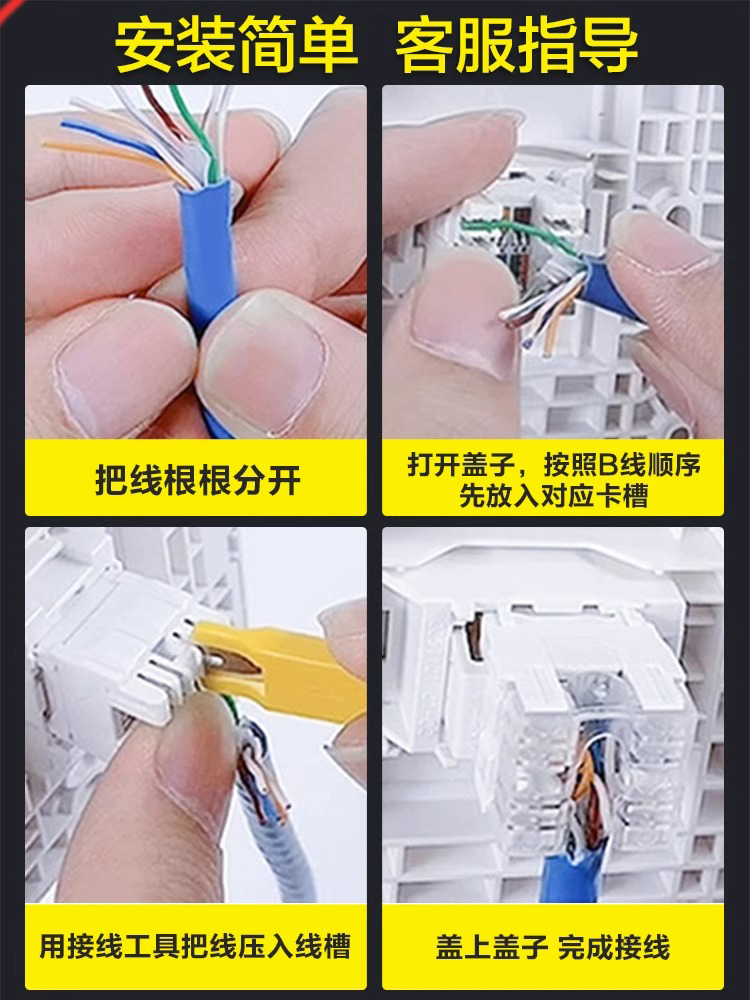 安装简单 客服指导

把线根根分开

打开盖子，按照B线顺序先放入对应卡槽

用接线工具把线压入线槽

盖上盖子 完成接线