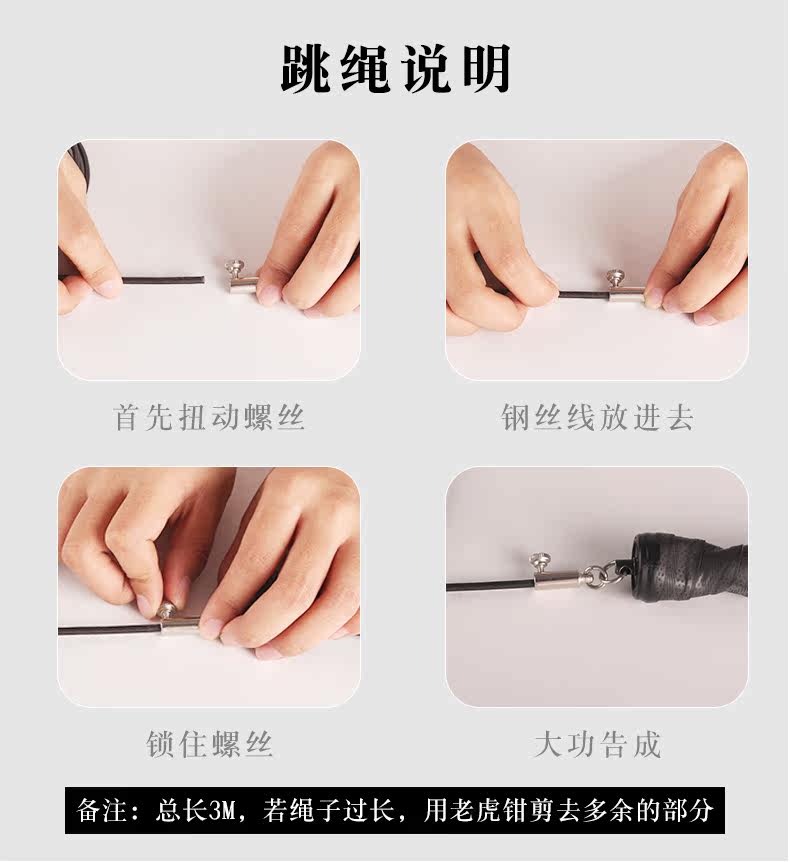 跳绳说明

首先扭动螺丝

钢丝线放进去

锁住螺丝

大功告成

备注：总长3M，若绳子过长，用老虎钳剪去多余的部分