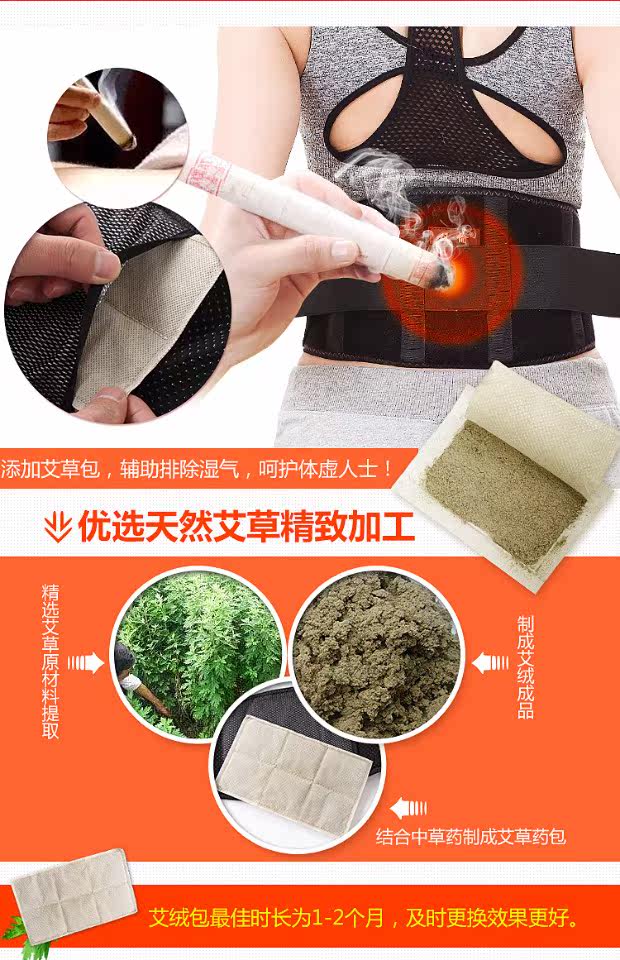 添加艾草包，辅助排除湿气，呵护体虚人士！

优选天然艾草精致加工

精选艾草原材料提取

制成艾绒成品

结合中草药制成艾草药包

艾绒包最佳时长为1-2个月，及时更换效果更好。