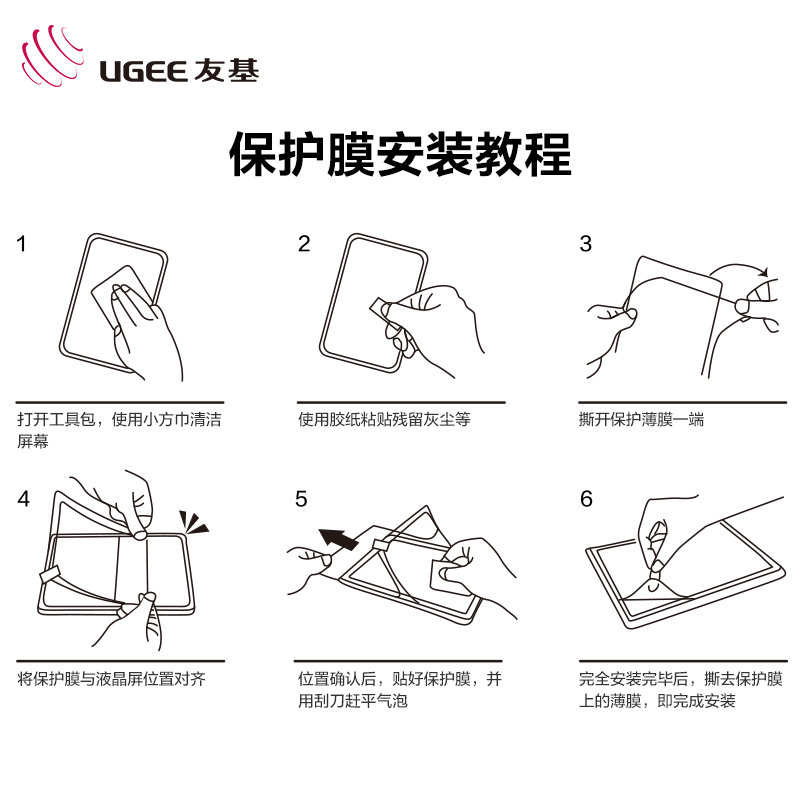 UGEE 友基

保护膜安装教程

1

打开工具包，使用小方巾清洁屏幕

2

使用胶纸粘贴残留灰尘等

3

撕开保护薄膜一端

4

将保护膜与液晶屏位置对齐

5

位置确认后，贴好保护膜，并用刮刀赶平气泡

6

完全安装完毕后，撕去保护膜上的薄膜，即完成安装