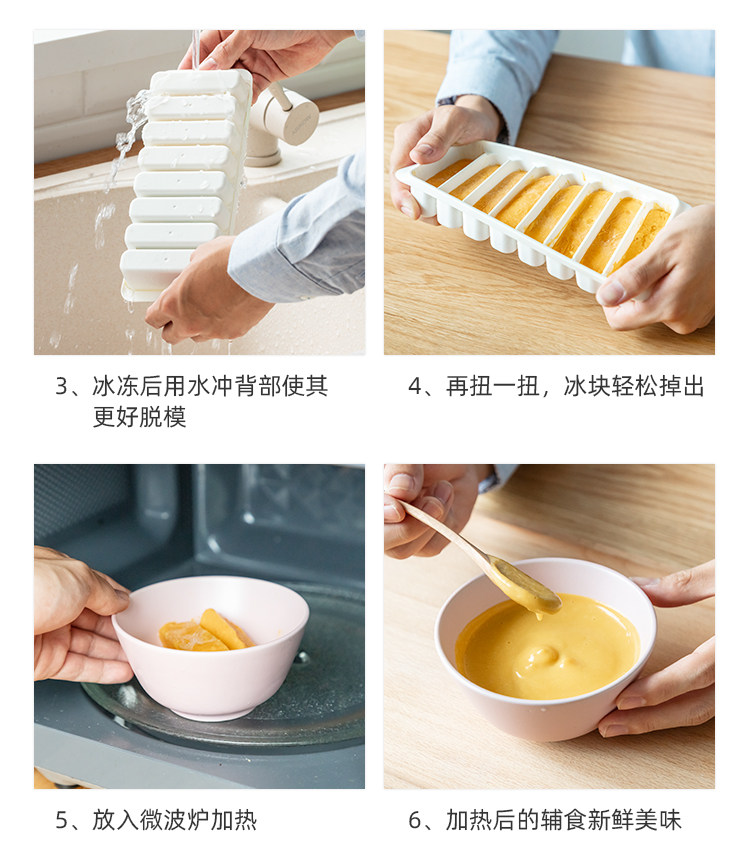 3、冰冻后用水冲背部使其更好脱模

4、再扭一扭，冰块轻松掉出

5、放入微波炉加热

6、加热后的辅食新鲜美味