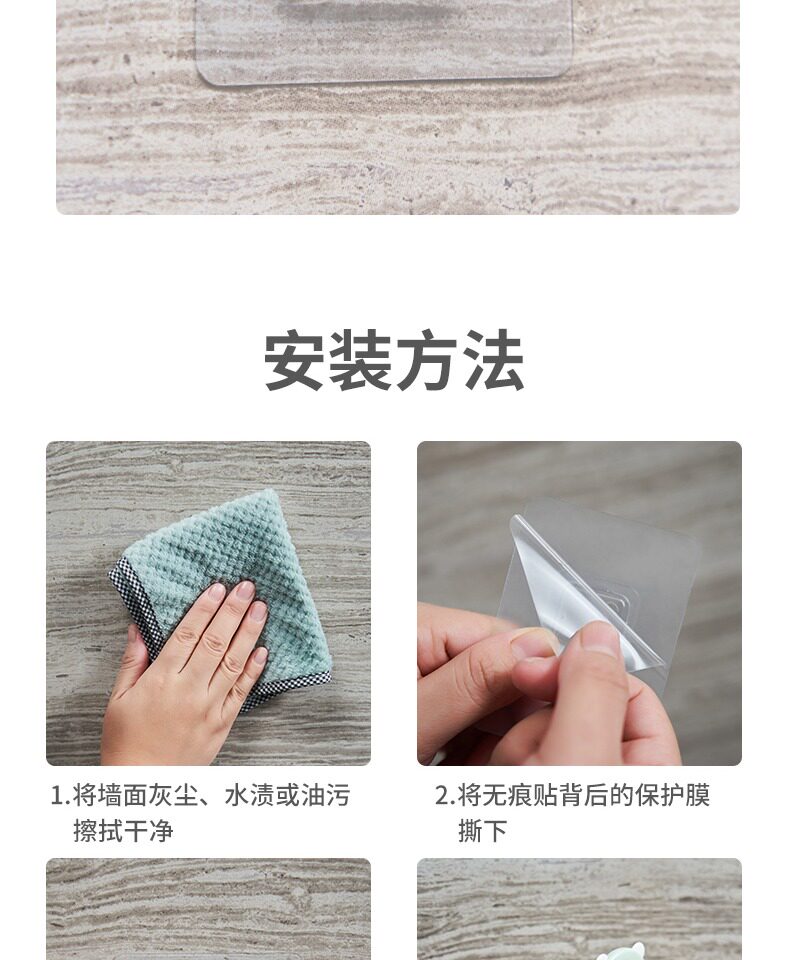 安装方法

1.将墙面灰尘、水渍或油污擦拭干净

2.将无痕贴背后的保护膜撕下