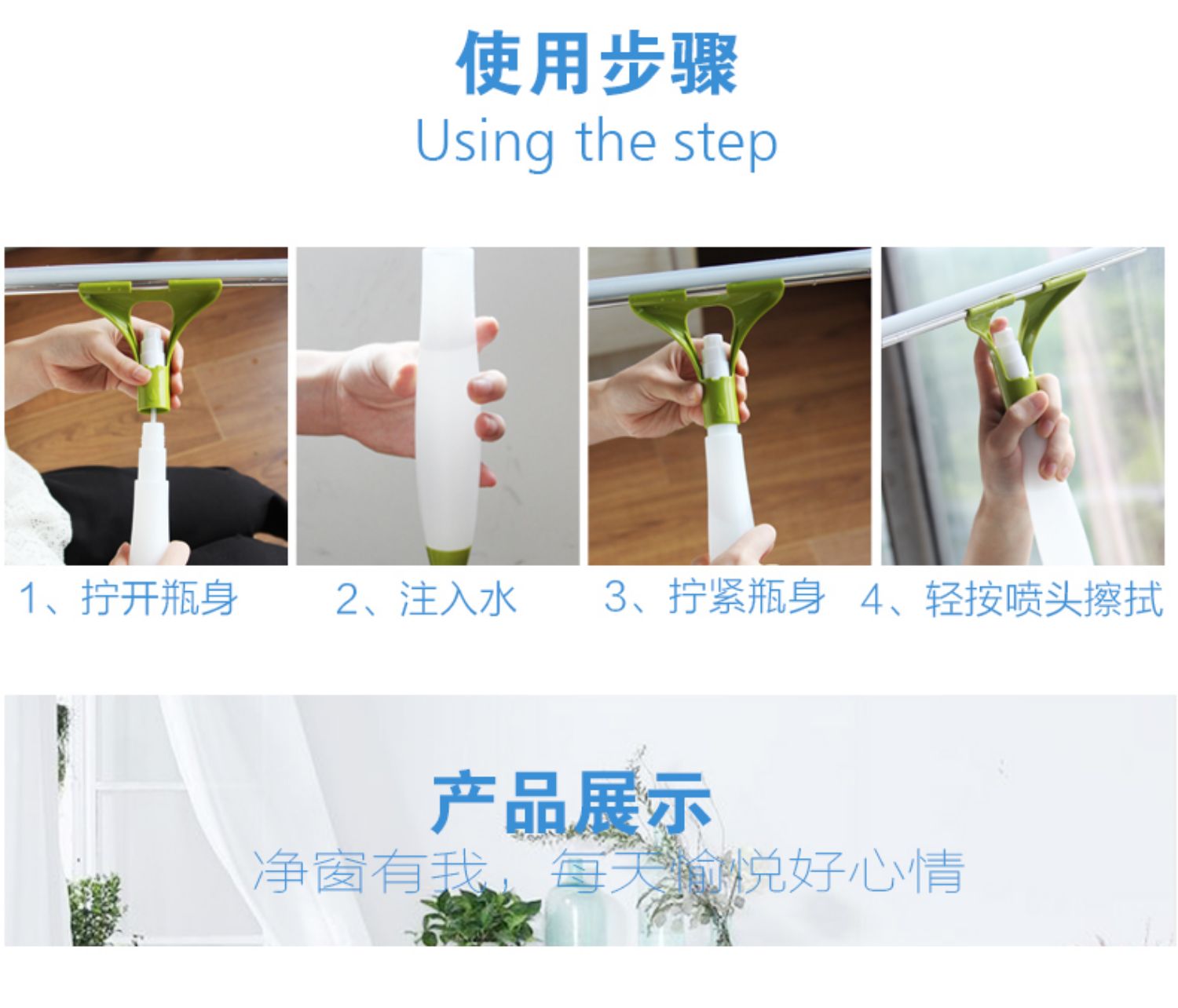 使用步骤
Using the step

1、拧开瓶身

2、注入水

3、拧紧瓶身

4、轻按喷头擦拭

产品展示
净窗有我，每天愉悦好心情