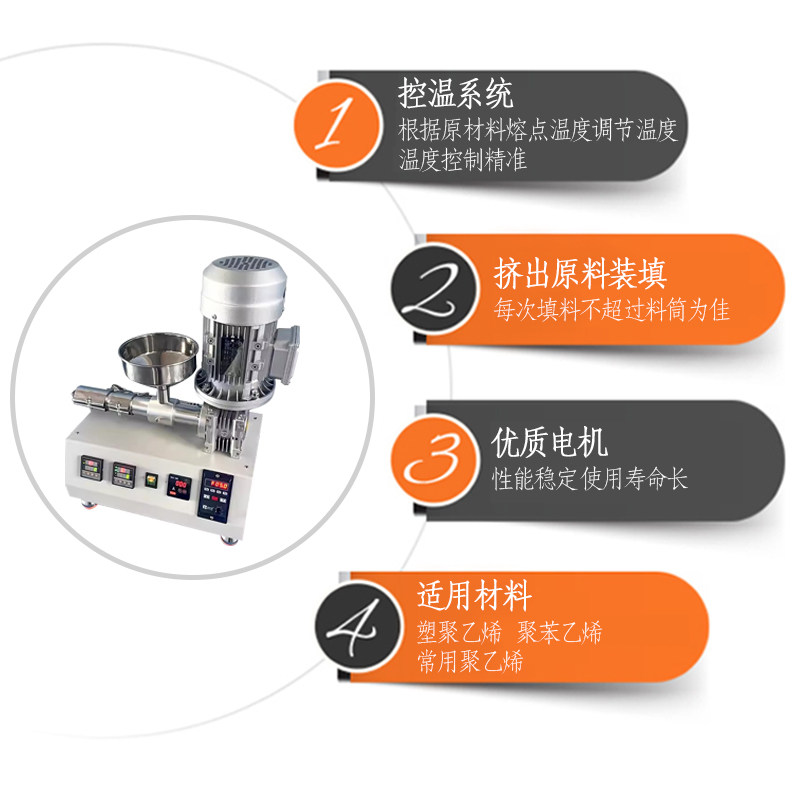 1
控温系统
根据原材料熔点温度调节温度
温度控制精准

2
挤出原料装填
每次填料不超过料筒为佳

3
优质电机
性能稳定使用寿命长

4
适用材料
塑聚乙烯 聚苯乙烯
常用聚乙烯