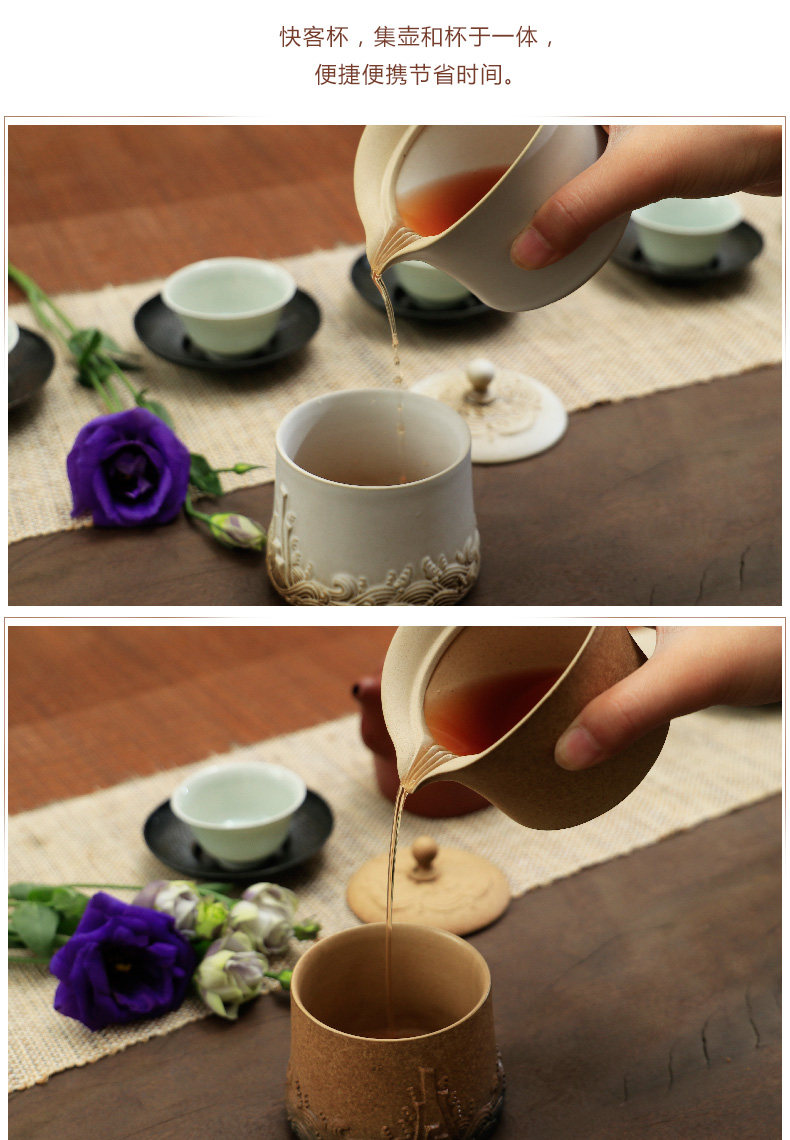 快客杯，集壶和杯于一体，
便捷便携节省时间。