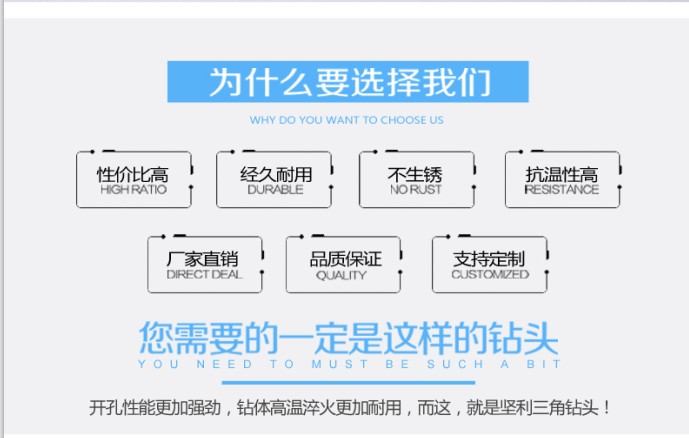 为什么要选择我们

WHY DO YOU WANT TO CHOOSE US

性价比高
HIGH RATIO

经久耐用
DURABLE

不生锈
NO RUST

抗温性高
RESISTANCE

厂家直销
DIRECT DEAL

品质保证
QUALITY

支持定制
CUSTOMIZED

您需要的一定是这样的钻头

YOU NEED TO MUST BE SUCH A BIT

开孔性能更加强劲，钻体高温淬火更加耐用，而这，就是坚利三角钻头！