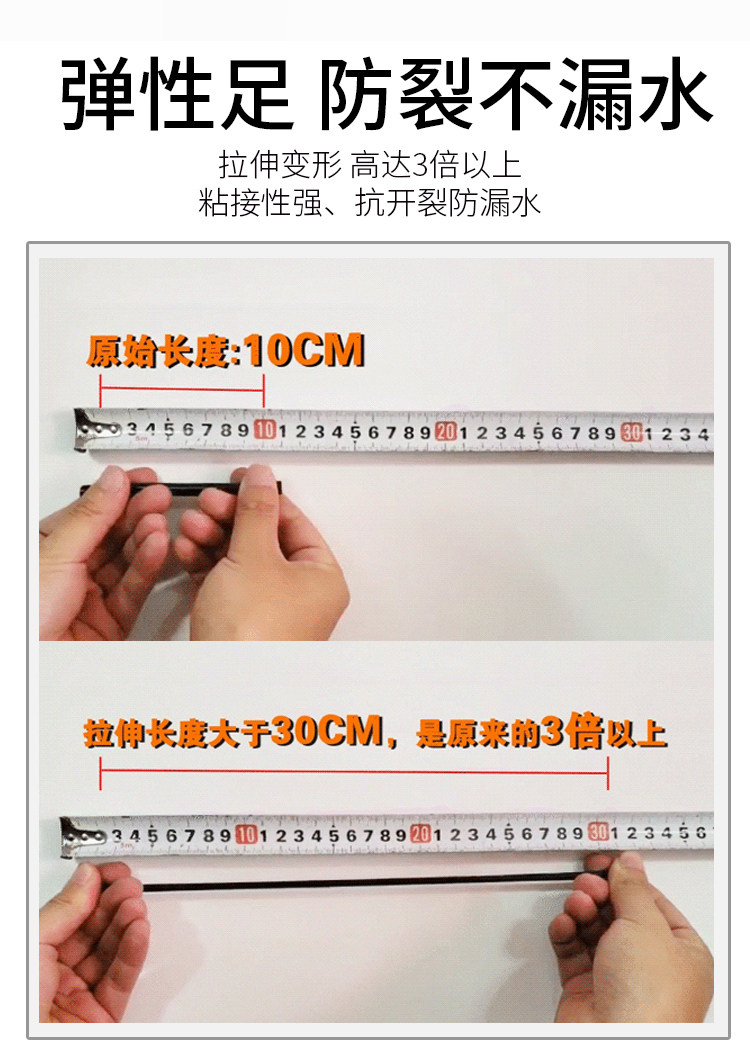 弹性足 防裂不漏水

拉伸变形 高达3倍以上
粘接性强、抗开裂防漏水

原始长度:10CM

3 4 5 6 7 8 9 10 1 2 3 4 5 6 7 8 9 20 1 2 3 4 5 6 7 8 9 30 1 2 3 4

拉伸长度大于30CM，是原来的3倍以上

3 4 5 6 7 8 9 10 1 2 3 4 5 6 7 8 9 20 1 2 3 4 5 6 7 8 9 30 1 2 3 4 5 6