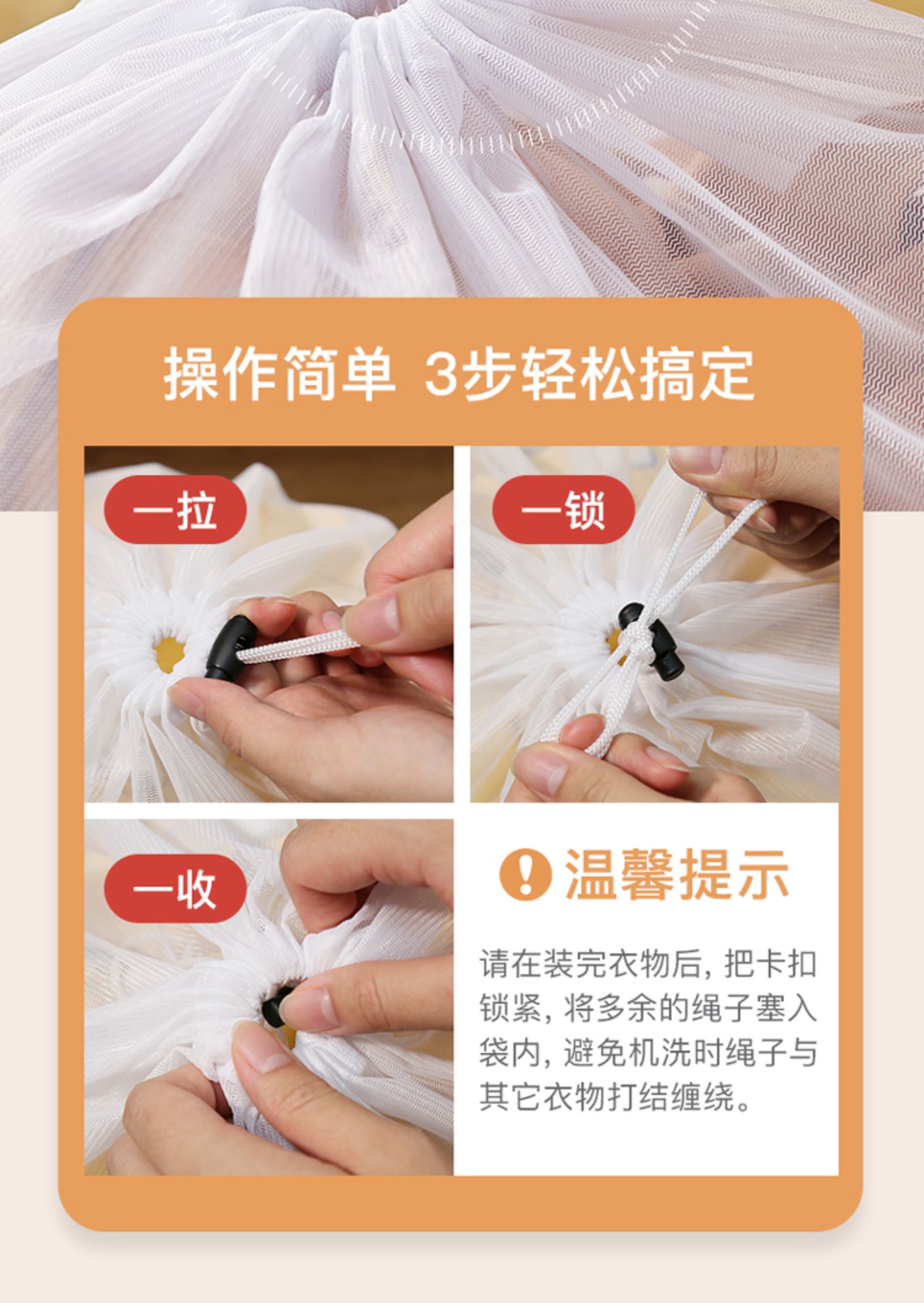 操作简单 3步轻松搞定

一拉

一锁

一收

温馨提示

请在装完衣物后，把卡扣锁紧，将多余的绳子塞入袋内，避免机洗时绳子与其它衣物打结缠绕。