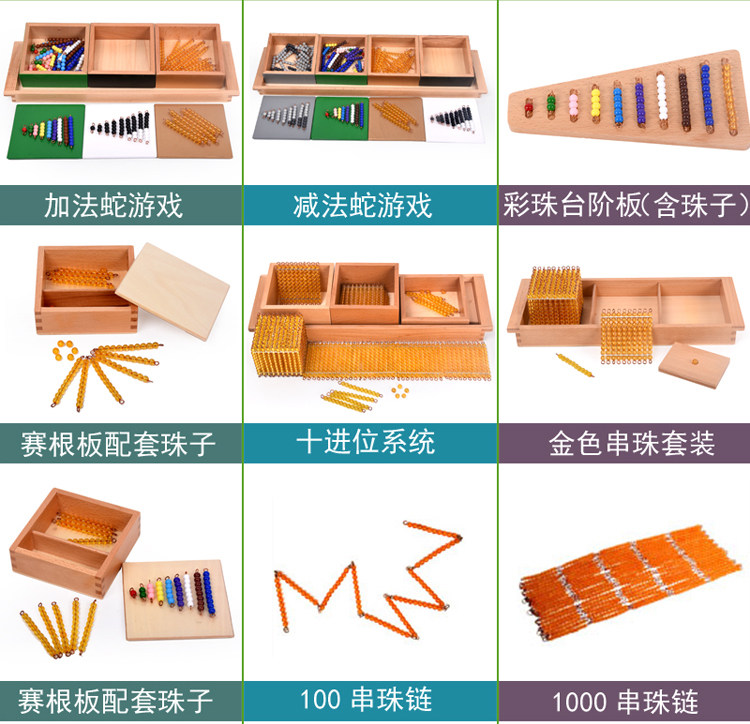 加法蛇游戏

减法蛇游戏

彩珠台阶板(含珠子)

赛根板配套珠子

十进位系统

金色串珠套装

赛根板配套珠子

100 串珠链

1000 串珠链