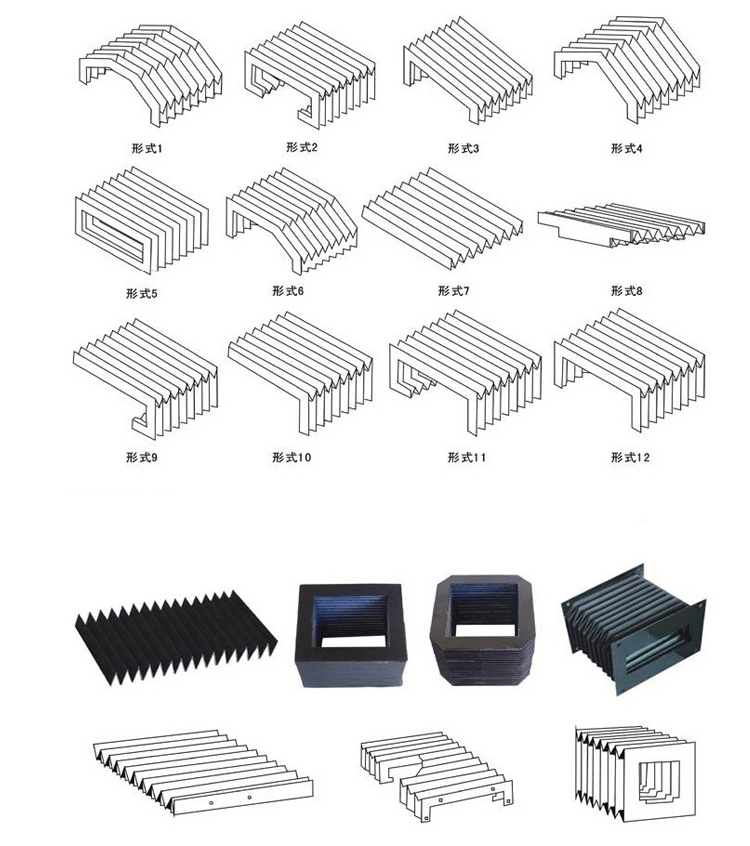 形式1
形式2
形式3
形式4
形式5
形式6
形式7
形式8
形式9
形式10
形式11
形式12