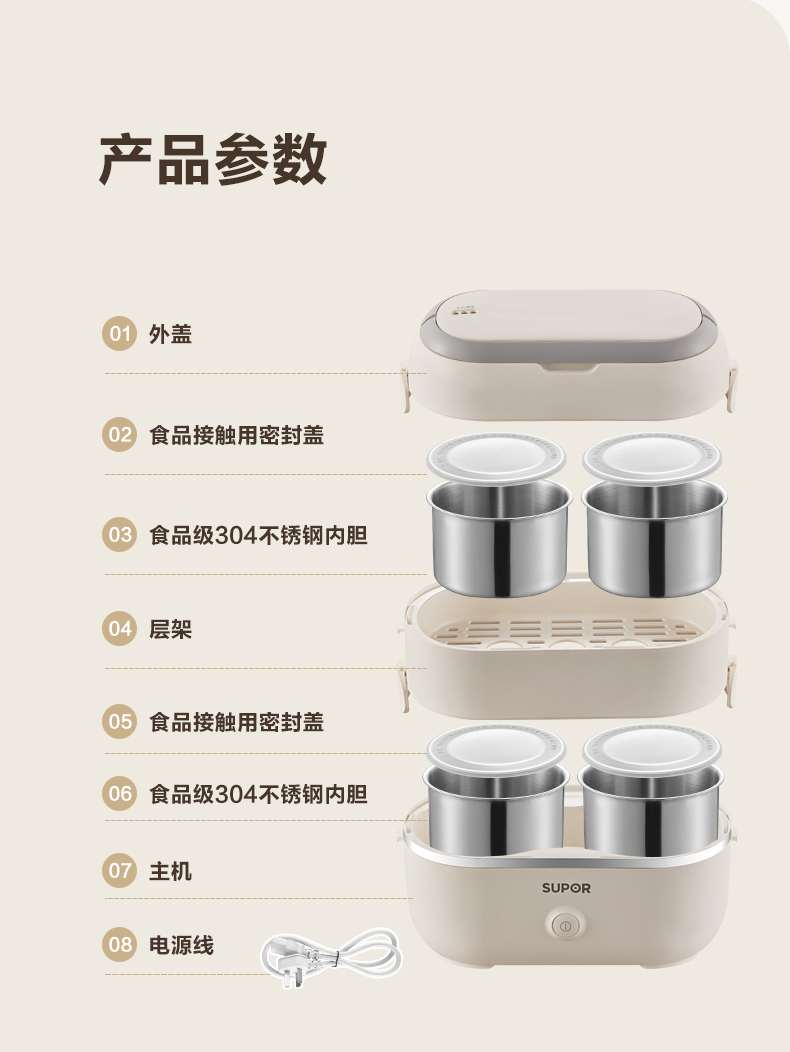 产品参数

01 外盖

02 食品接触用密封盖

03 食品级304不锈钢内胆

04 层架

05 食品接触用密封盖

06 食品级304不锈钢内胆

07 主机

08 电源线

SUPOR