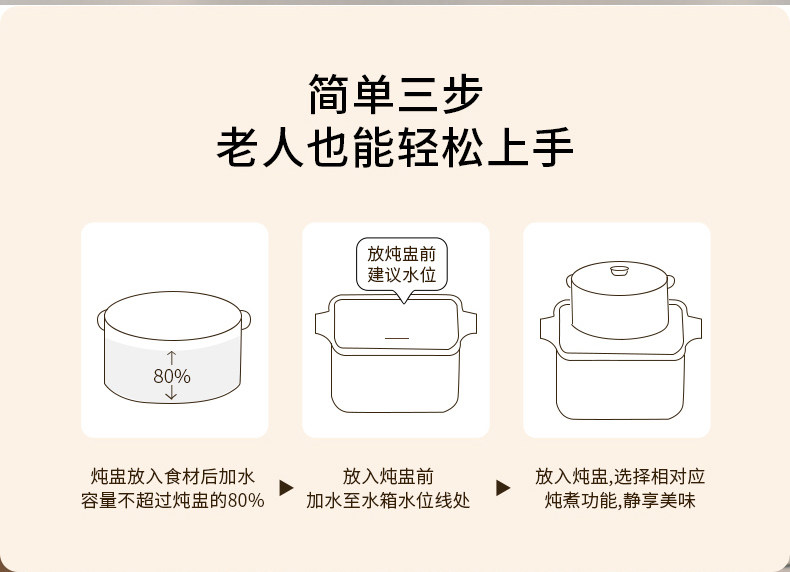 简单三步
老人也能轻松上手

80%

放炖盅前
建议水位

炖盅放入食材后加水
容量不超过炖盅的80%

放入炖盅前
加水至水箱水位线处

放入炖盅,选择相对应
炖煮功能,静享美味