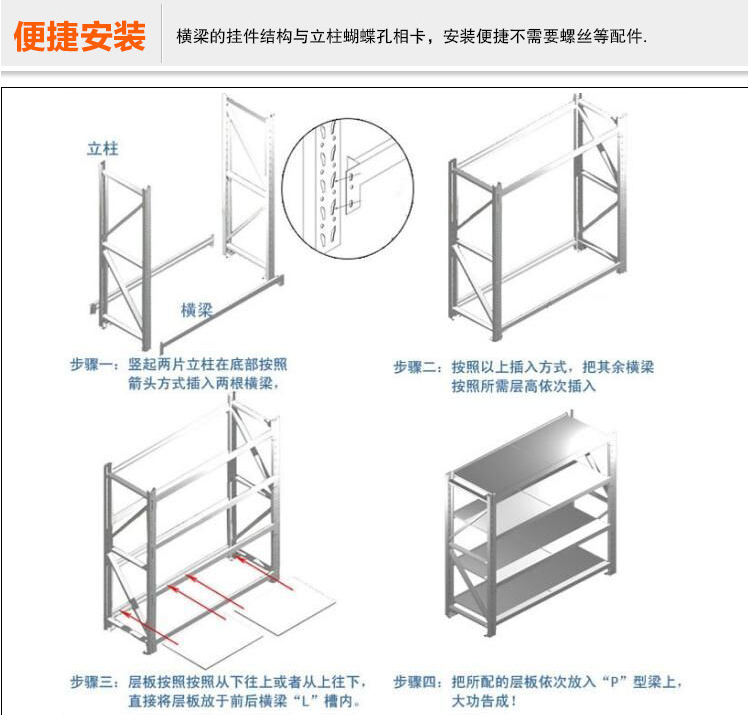 便捷安装

横梁的挂件结构与立柱蝴蝶孔相卡，安装便捷不需要螺丝等配件.

立柱

横梁

步骤一：竖起两片立柱在底部按照箭头方式插入两根横梁，

步骤二：按照以上插入方式，把其余横梁按照所需层高依次插入

步骤三：层板按照按照从下往上或者从上往下，直接将层板放于前后横梁“L”槽内。

步骤四：把所配的层板依次放入“P”型梁上，大功告成！