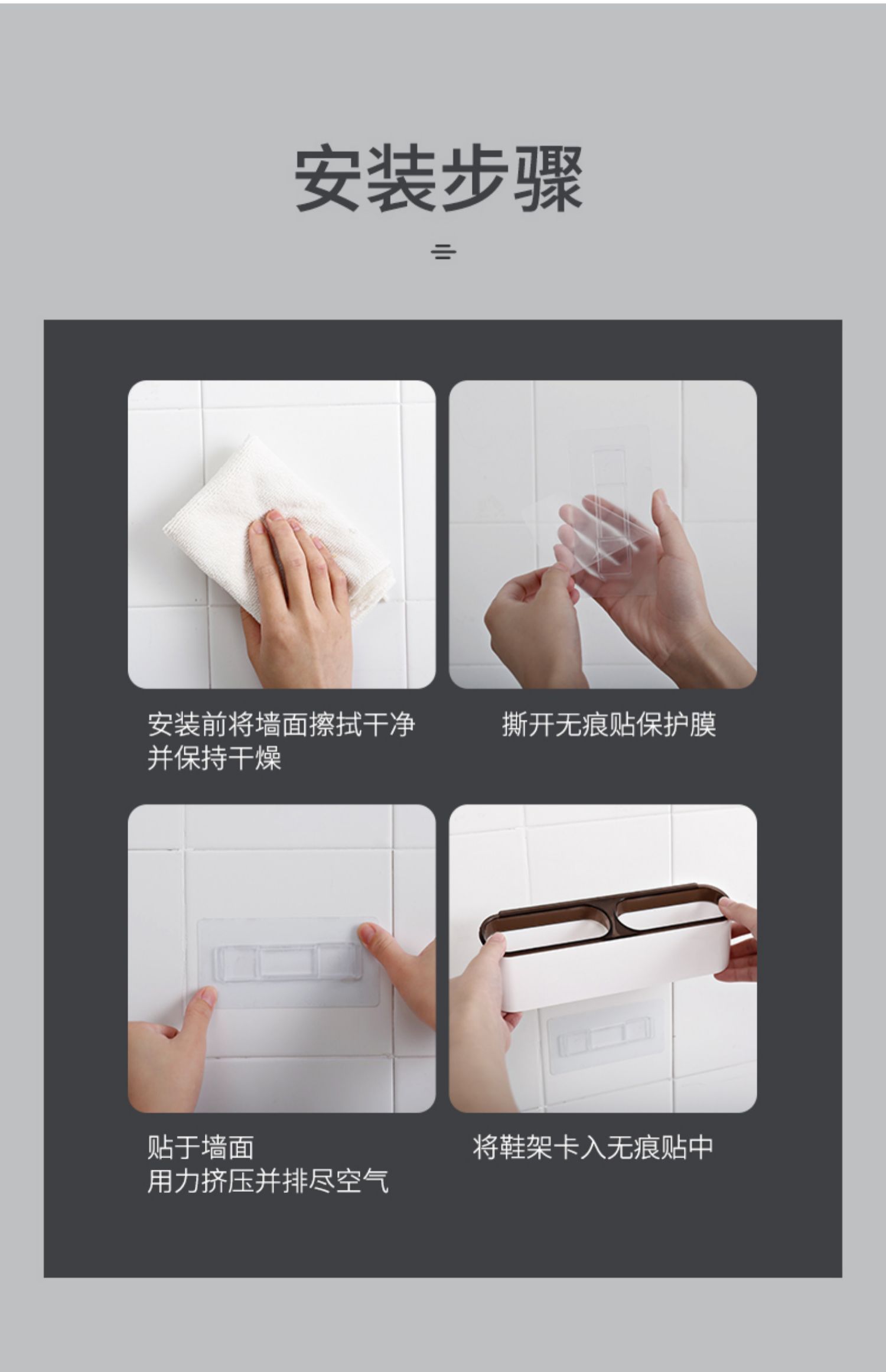 安装步骤

安装前将墙面擦拭干净
并保持干燥

撕开无痕贴保护膜

贴于墙面
用力挤压并排尽空气

将鞋架卡入无痕贴中