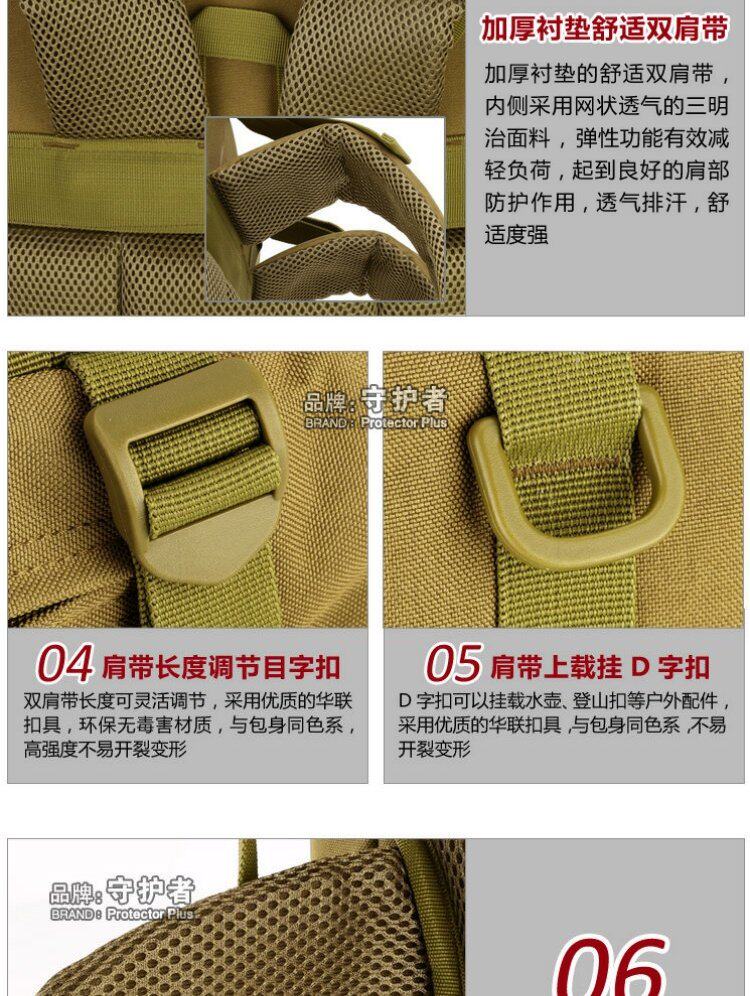 加厚衬垫舒适双肩带

加厚衬垫的舒适双肩带，内侧采用网状透气的三明治面料，弹性功能有效减轻负荷，起到良好的肩部防护作用，透气排汗，舒适度强

品牌：守护者
BRAND：Protector Plus

04 肩带长度调节目字扣

双肩带长度可灵活调节，采用优质的华联扣具，环保无毒害材质，与包身同色系，高强度不易开裂变形

05 肩带上载挂 D 字扣

D 字扣可以挂载水壶、登山扣等户外配件，采用优质的华联扣具，与包身同色系，不易开裂变形

品牌：守护者
BRAND：Protector Plus

06