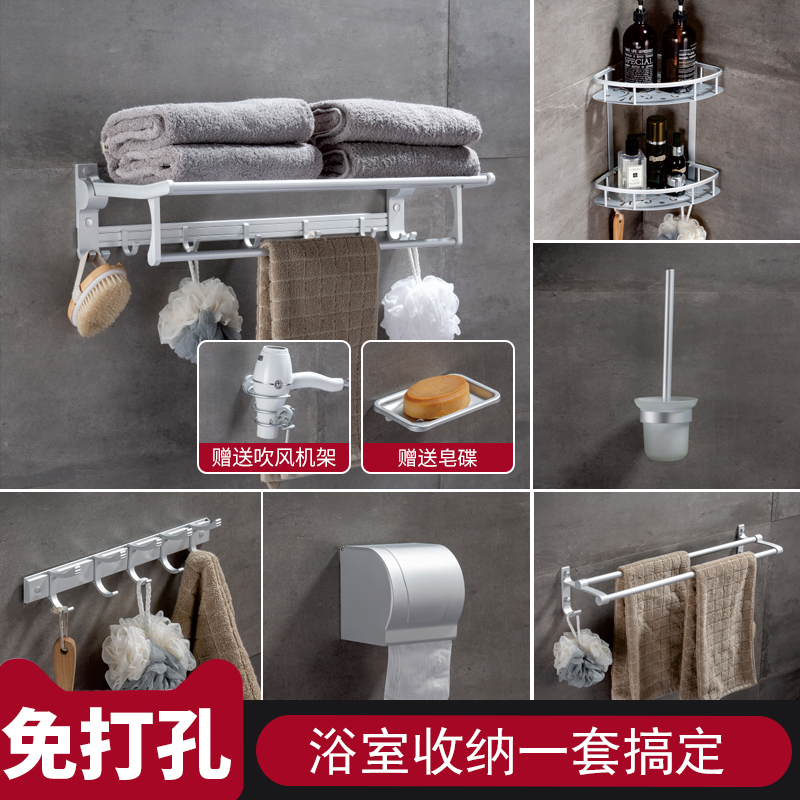 赠送吹风机架

赠送皂碟

免打孔

浴室收纳一套搞定