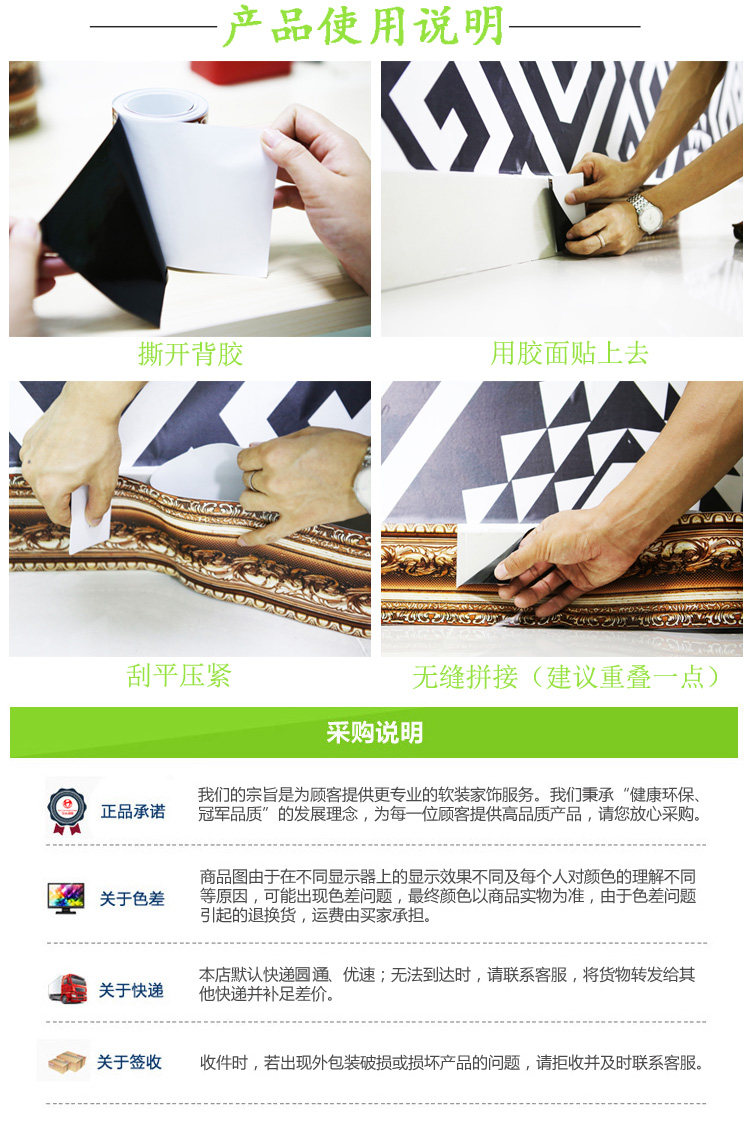 产品使用说明

撕开背胶

用胶面贴上去

刮平压紧

无缝拼接（建议重叠一点）

采购说明

正品承诺

我们的宗旨是为顾客提供更专业的软装家饰服务。我们秉承“健康环保、冠军品质”的发展理念，为每一位顾客提供高品质产品，请您放心采购。

关于色差

商品图由于在不同显示器上的显示效果不同及每个人对颜色的理解不同等原因，可能出现色差问题，最终颜色以商品实物为准，由于色差问题引起的退换货，运费由买家承担。

关于快递

本店默认快递圆通、优速；无法到达时，请联系客服，将货物转发给其他快递并补足差价。

关于签收

收件时，若出现外包装破损或损坏产品的问题，请拒收并及时联系客服。