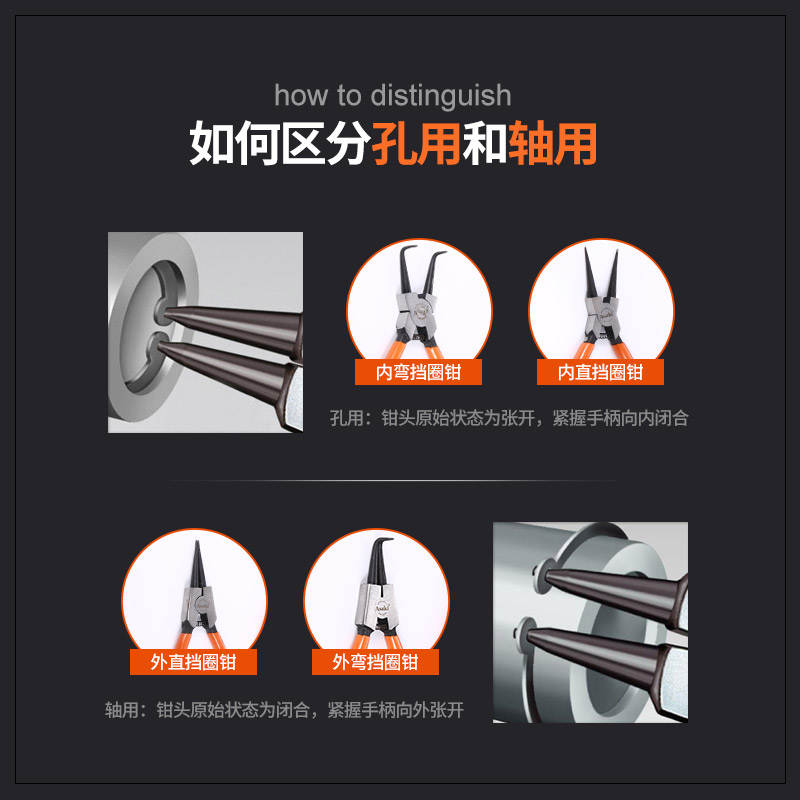 how to distinguish
如何区分孔用和轴用

内弯挡圈钳
内直挡圈钳
孔用：钳头原始状态为张开，紧握手柄向内闭合

外直挡圈钳
外弯挡圈钳
轴用：钳头原始状态为闭合，紧握手柄向外张开