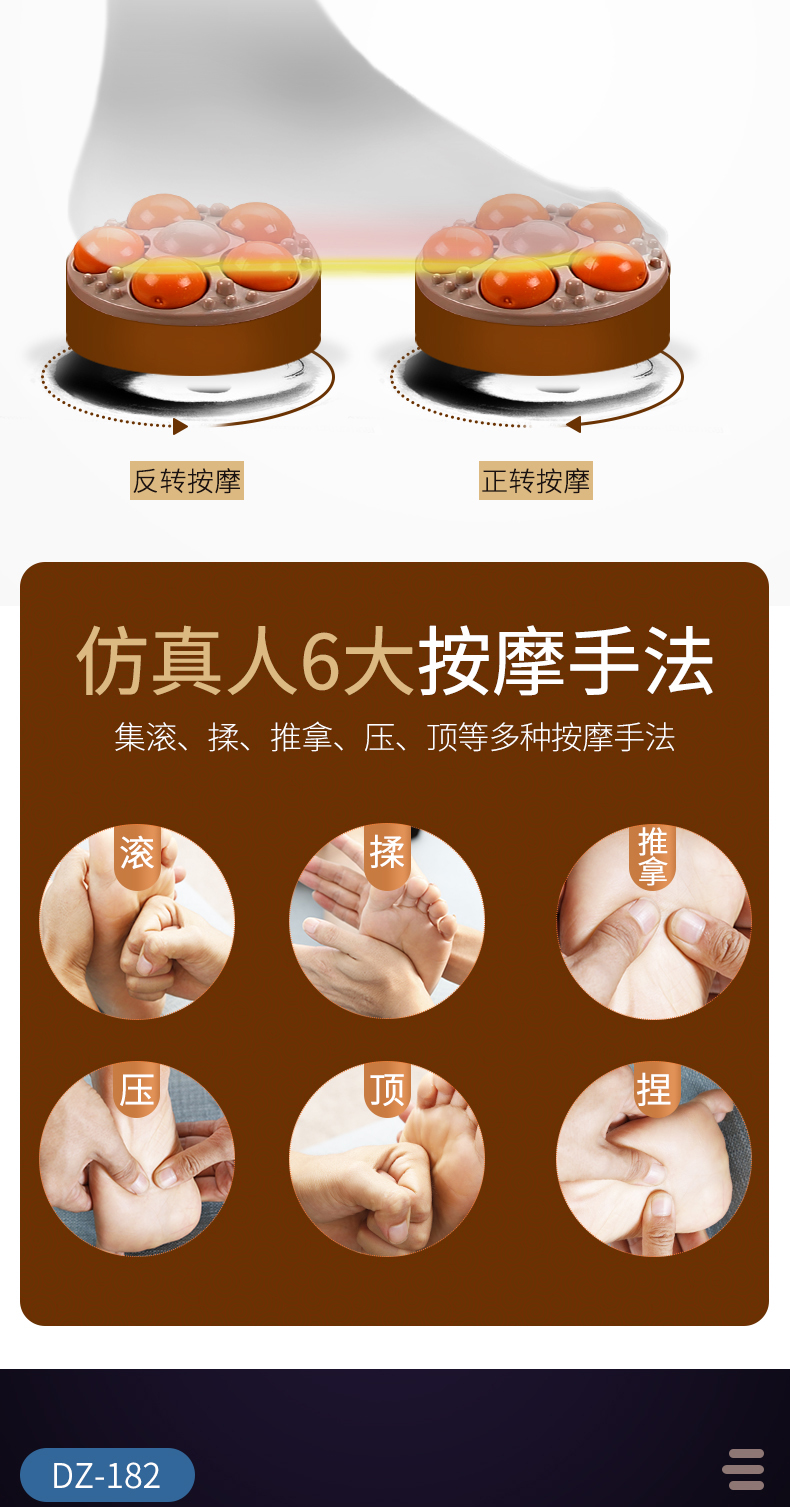 反转按摩

正转按摩

仿真人6大按摩手法

集滚、揉、推拿、压、顶等多种按摩手法

滚

揉

推拿

压

顶

捏

DZ-182