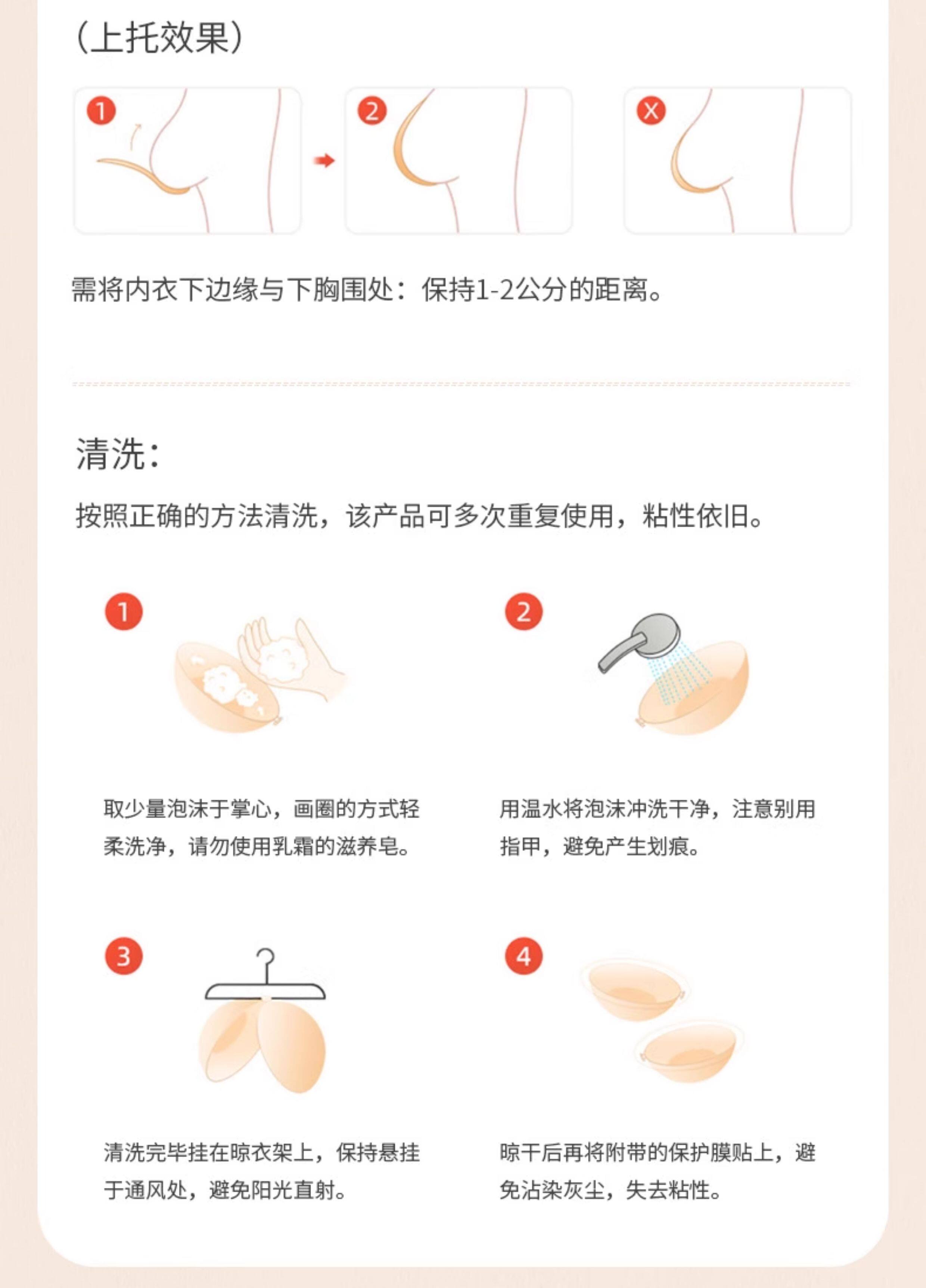 (上托效果)

1

2

X

需将内衣下边缘与下胸围处：保持1-2公分的距离。

清洗：

按照正确的方法清洗，该产品可多次重复使用，粘性依旧。

1

取少量泡沫于掌心，画圈的方式轻柔洗净，请勿使用乳霜的滋养皂。

2

用温水将泡沫冲洗干净，注意别用指甲，避免产生划痕。

3

清洗完毕挂在晾衣架上，保持悬挂于通风处，避免阳光直射。

4

晾干后再将附带的保护膜贴上，避免沾染灰尘，失去粘性。