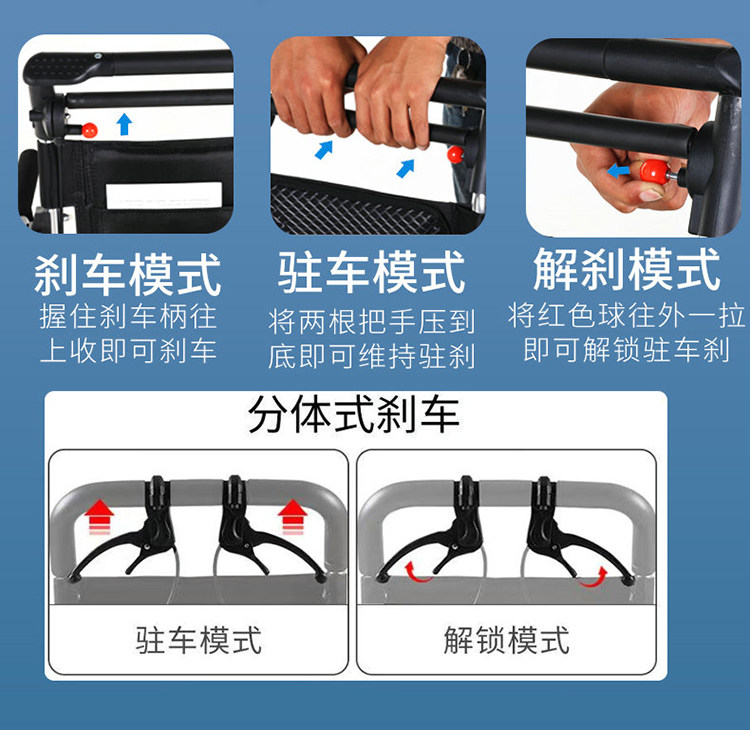 刹车模式
握住刹车柄往上收即可刹车

驻车模式
将两根把手压到底即可维持驻刹

解刹模式
将红色球往外一拉即可解锁驻车刹

分体式刹车

驻车模式

解锁模式