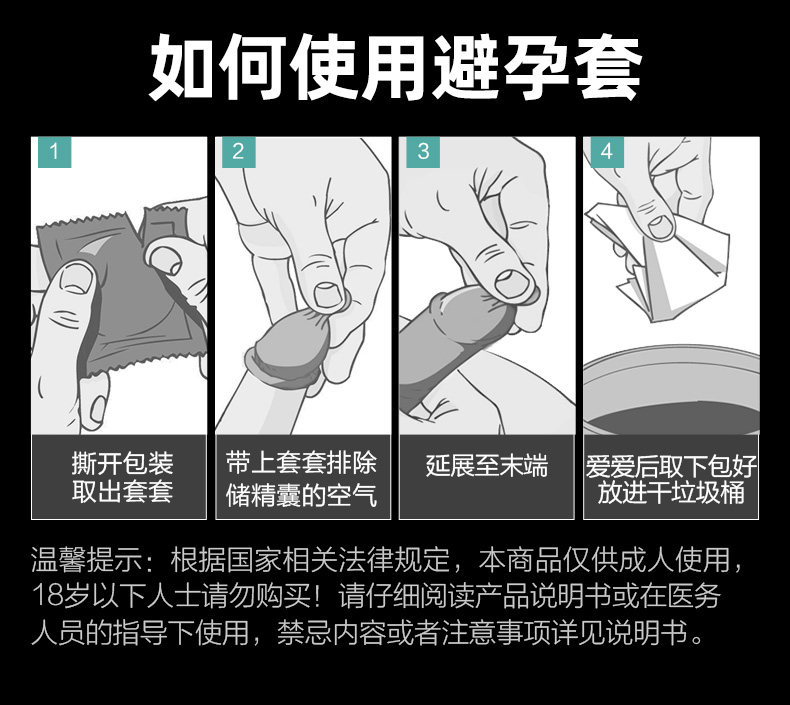 如何使用避孕套

1
撕开包装
取出套套

2
带上套套排除
储精囊的空气

3
延展至末端

4
爱爱后取下包好
放进干垃圾桶

温馨提示：根据国家相关法律规定，本商品仅供成人使用，18岁以下人士请勿购买！请仔细阅读产品说明书或在医务人员的指导下使用，禁忌内容或者注意事项详见说明书。