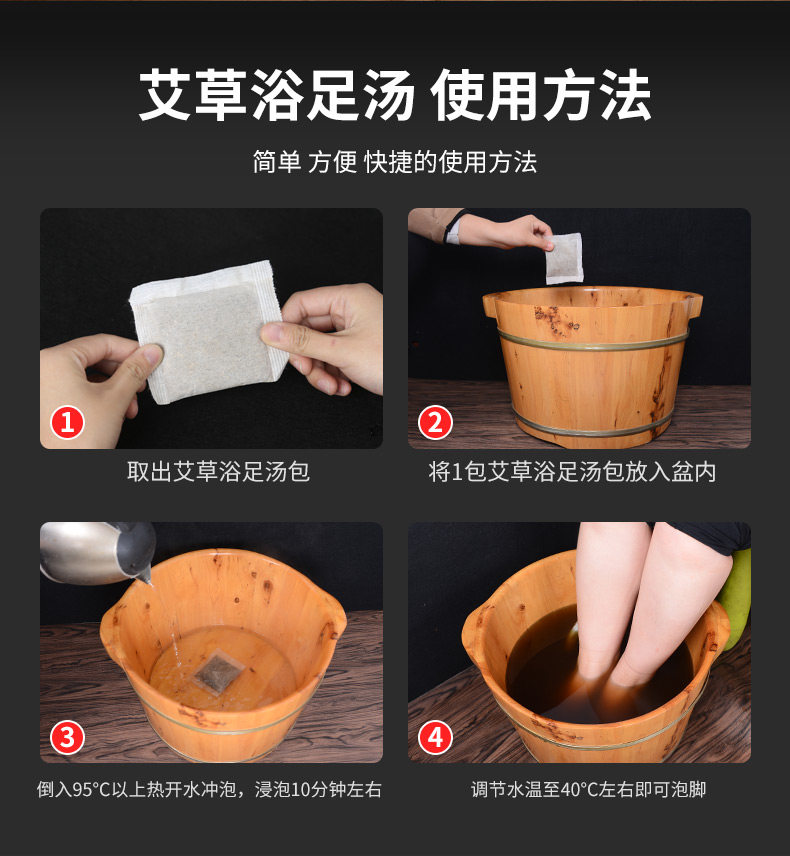 艾草浴足汤 使用方法

简单 方便 快捷的使用方法

1

取出艾草浴足汤包

2

将1包艾草浴足汤包放入盆内

3

倒入95°C以上热开水冲泡，浸泡10分钟左右

4

调节水温至40°C左右即可泡脚