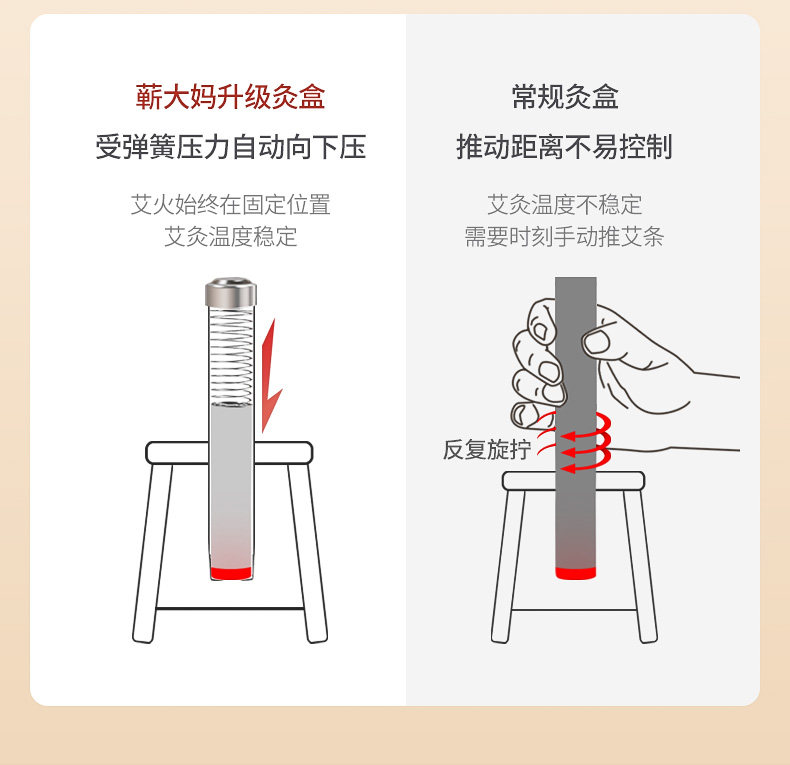 蕲大妈升级灸盒

受弹簧压力自动向下压

艾火始终在固定位置
艾灸温度稳定

常规灸盒

推动距离不易控制

艾灸温度不稳定
需要时刻手动推艾条

反复旋拧