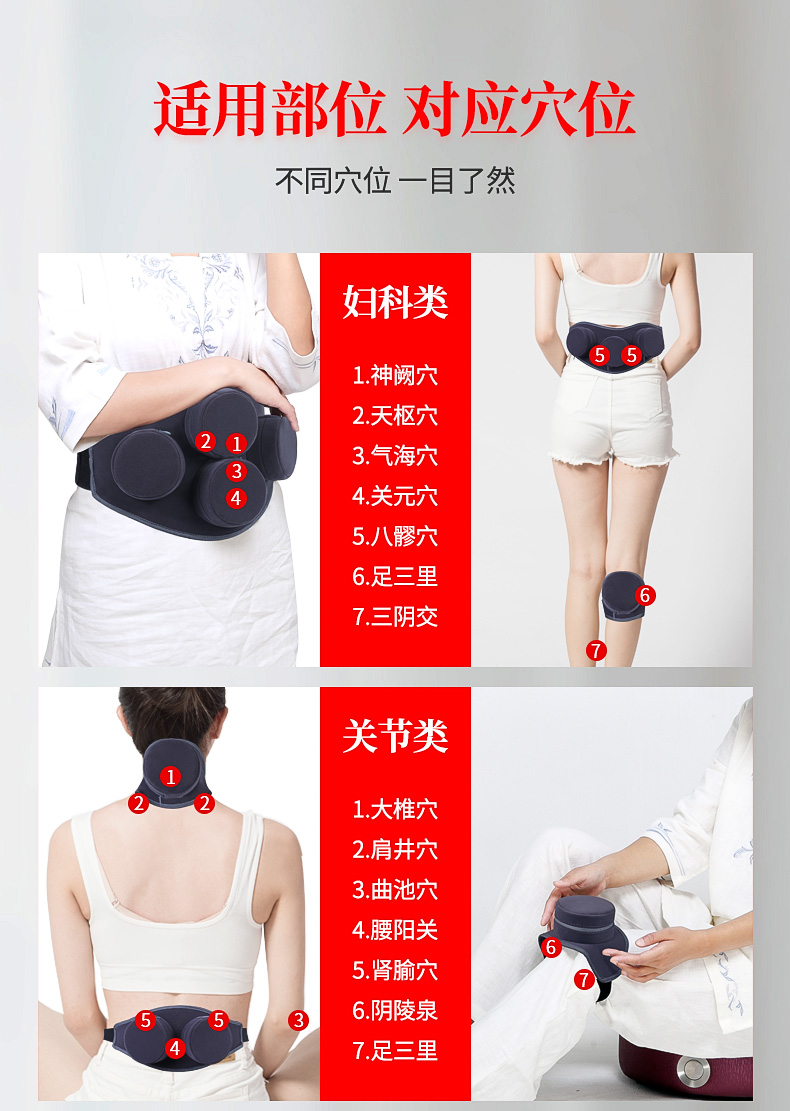 适用部位 对应穴位

不同穴位 一目了然

2 1
3
4

妇科类

1.神阙穴
2.天枢穴
3.气海穴
4.关元穴
5.八髎穴
6.足三里
7.三阴交

5 5
6
7

1
2 2
5 5
4
3

关节类

1.大椎穴
2.肩井穴
3.曲池穴
4.腰阳关
5.肾腧穴
6.阴陵泉
7.足三里

6
7