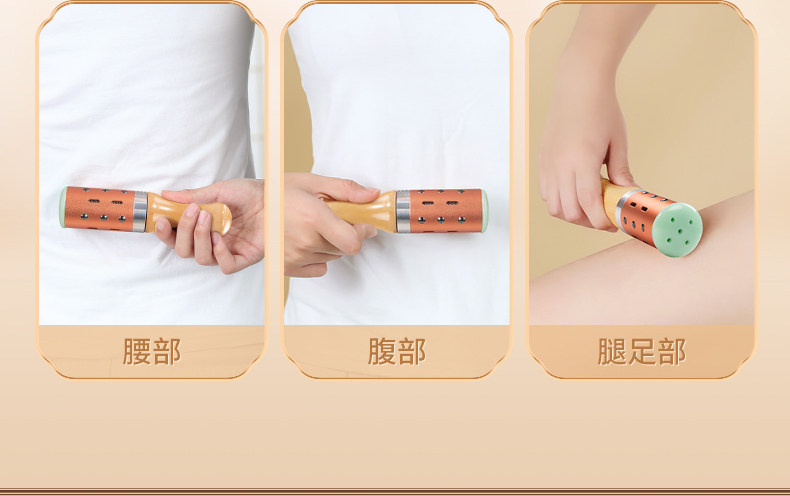 腰部

腹部

腿足部