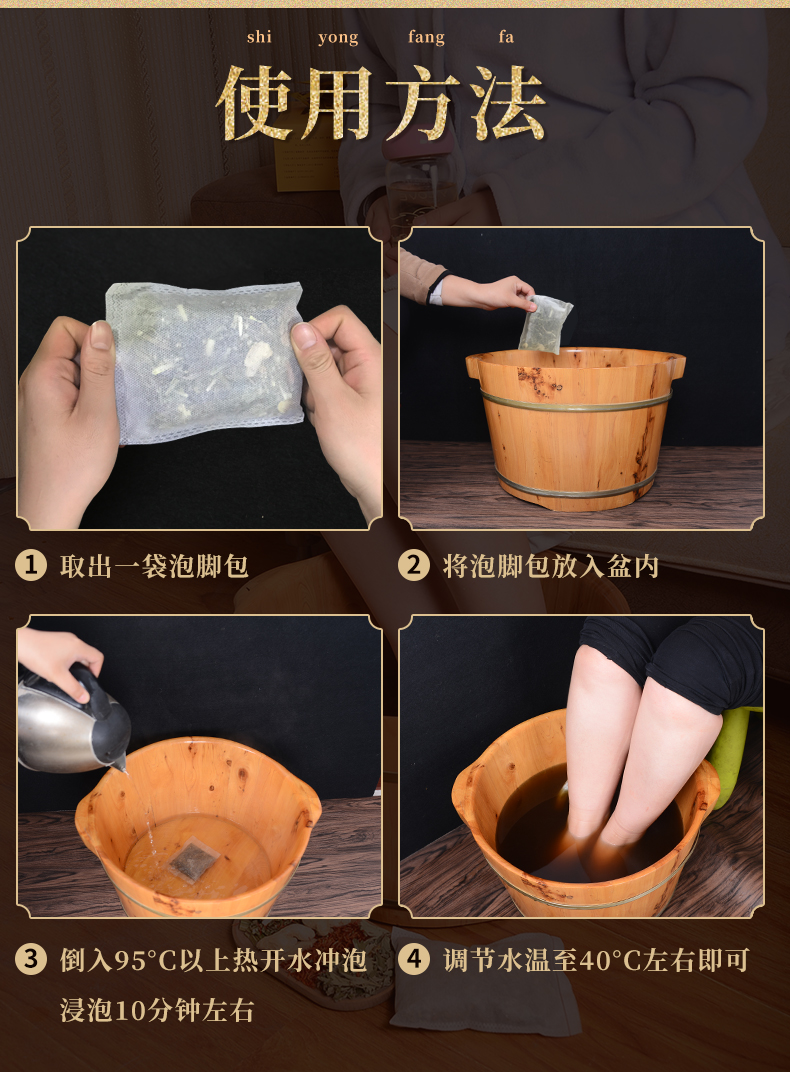 shi yong fang fa

使用方法

1 取出一袋泡脚包

2 将泡脚包放入盆内

3 倒入95°C以上热开水冲泡浸泡10分钟左右

4 调节水温至40°C左右即可