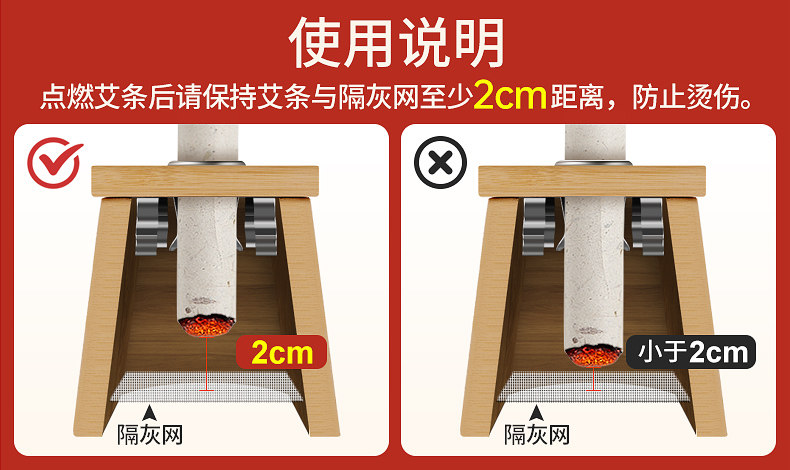 使用说明

点燃艾条后请保持艾条与隔灰网至少2cm距离，防止烫伤。

2cm

隔灰网

小于2cm

隔灰网