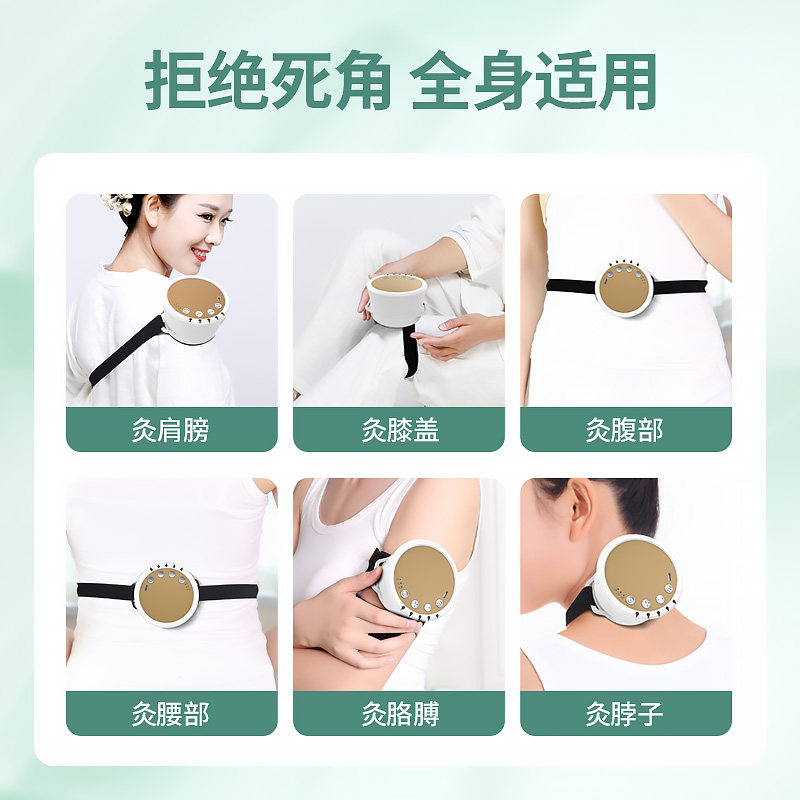 拒绝死角 全身适用

灸肩膀

灸膝盖

灸腹部

灸腰部

灸胳膊

灸脖子