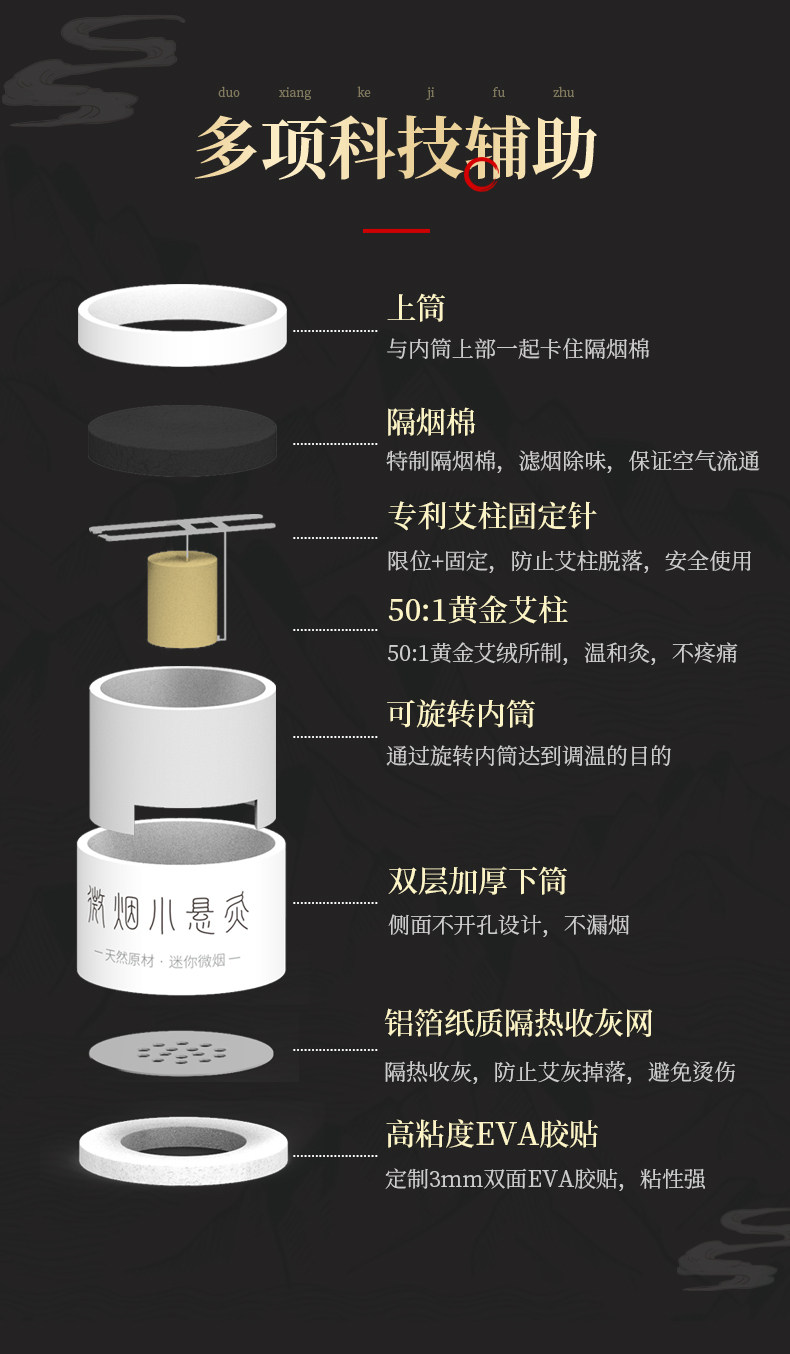 duo xiang ke ji fu zhu

多项科技辅助

上筒
与内筒上部一起卡住隔烟棉

隔烟棉
特制隔烟棉，滤烟除味，保证空气流通

专利艾柱固定针
限位+固定，防止艾柱脱落，安全使用

50:1黄金艾柱
50:1黄金艾绒所制，温和灸，不疼痛

可旋转内筒
通过旋转内筒达到调温的目的

微烟小悬灸
一天然原材 · 迷你微烟一

双层加厚下筒
侧面不开孔设计，不漏烟

铝箔纸质隔热收灰网
隔热收灰，防止艾灰掉落，避免烫伤

高粘度EVA胶贴
定制3mm双面EVA胶贴，粘性强