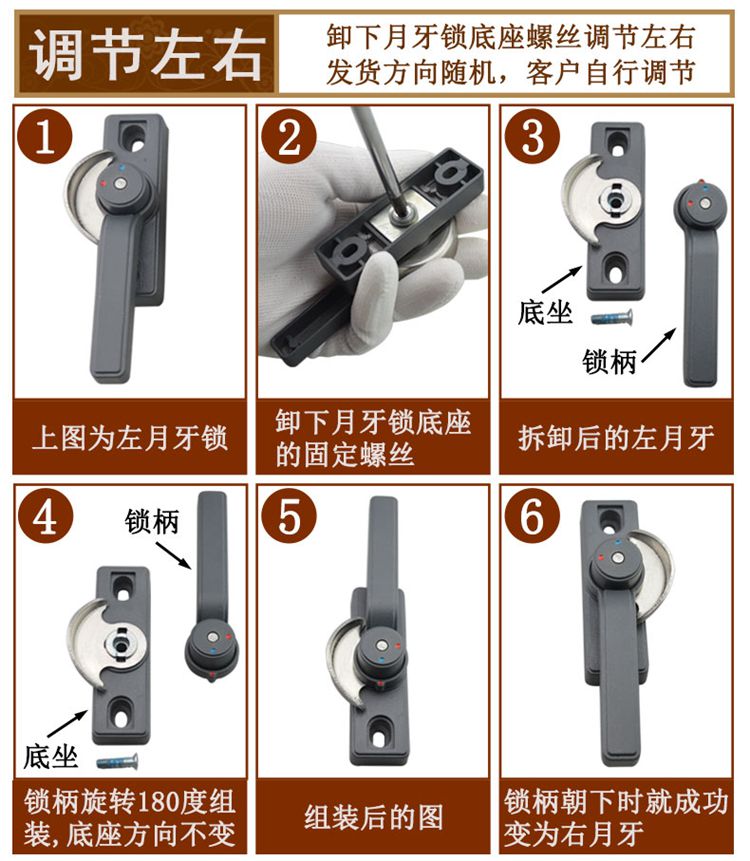 调节左右

卸下月牙锁底座螺丝调节左右
发货方向随机，客户自行调节

1

上图为左月牙锁

2

卸下月牙锁底座的固定螺丝

3

底坐

锁柄

拆卸后的左月牙

4

锁柄

底坐

锁柄旋转180度组装,底座方向不变

5

组装后的图

6

锁柄朝下时就成功变为右月牙