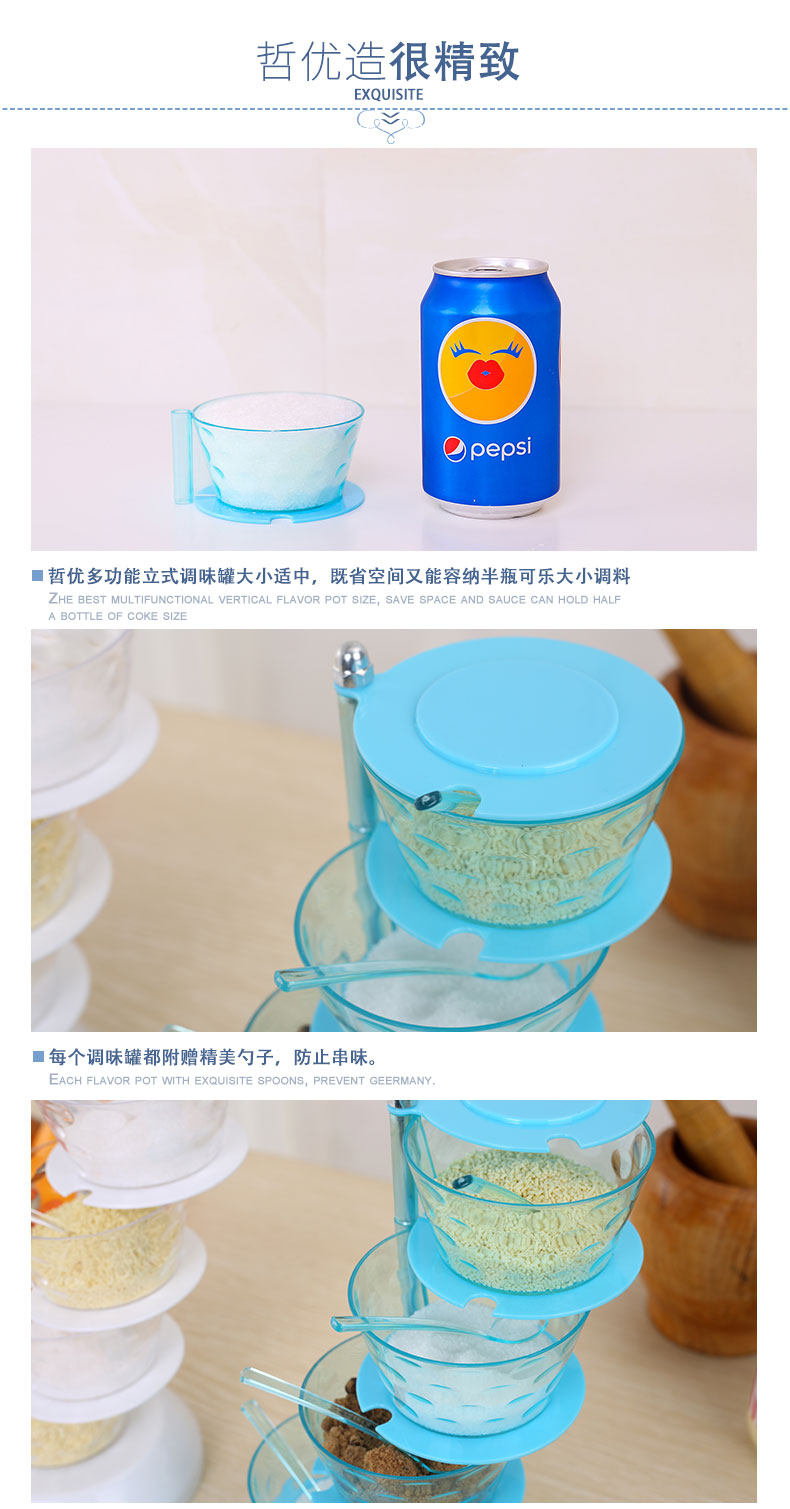 哲优造很精致
EXQUISITE

pepsi

哲优多功能立式调味罐大小适中，既省空间又能容纳半瓶可乐大小调料
ZHE BEST MULTIFUNCTIONAL VERTICAL FLAVOR POT SIZE, SAVE SPACE AND SAUCE CAN HOLD HALF A BOTTLE OF COKE SIZE

每个调味罐都附赠精美勺子，防止串味。
EACH FLAVOR POT WITH EXQUISITE SPOONS, PREVENT GEERMANY.