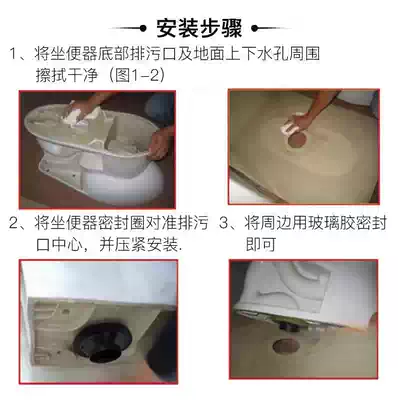 安装步骤

1、将坐便器底部排污口及地面上下水孔周围擦拭干净（图1-2）

2、将坐便器密封圈对准排污口中心，并压紧安装.

3、将周边用玻璃胶密封即可